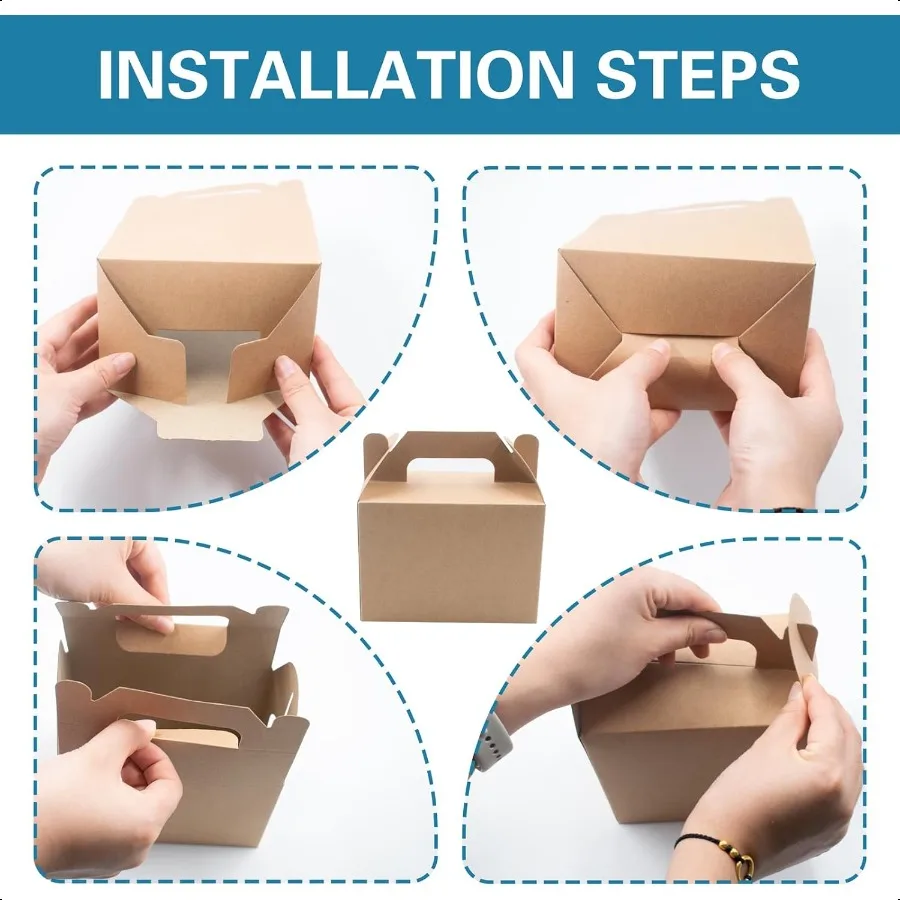 INSTALLATION STEPS