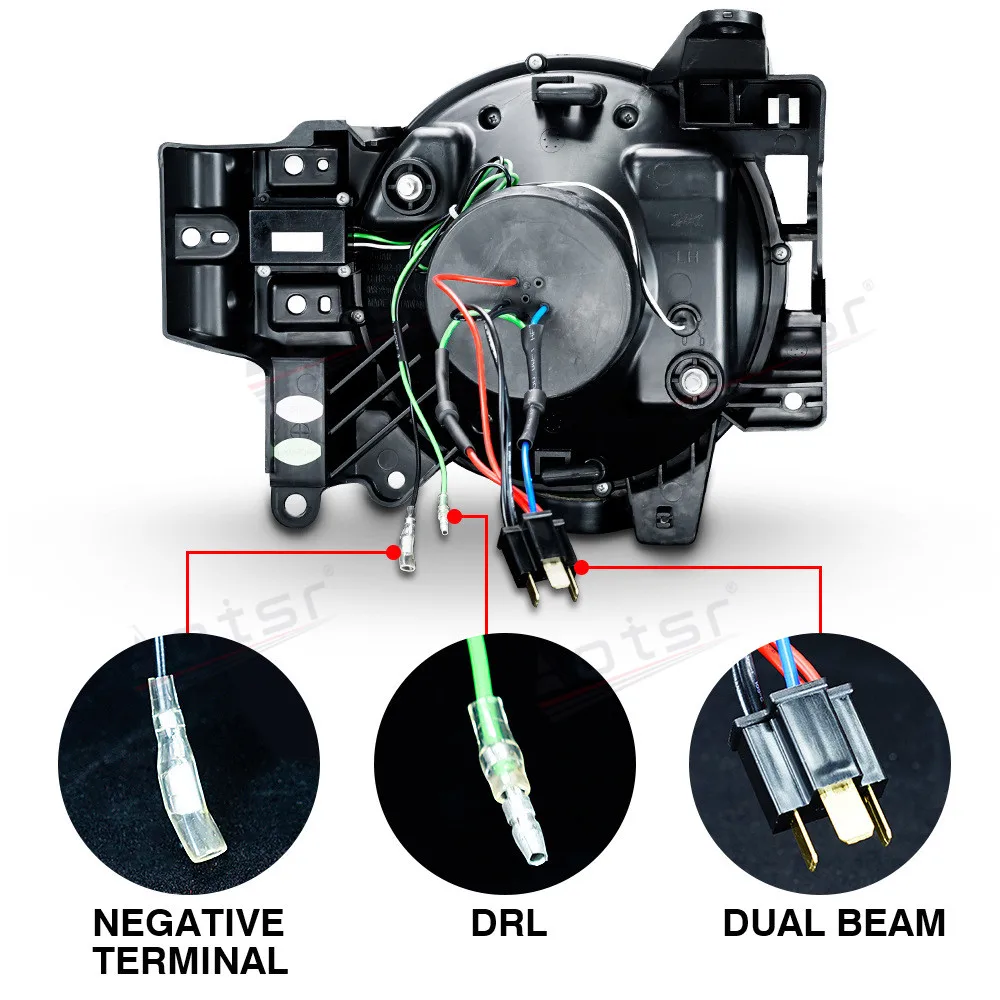 NEGATIVE TERMINAL

DRL

DUAL BEAM