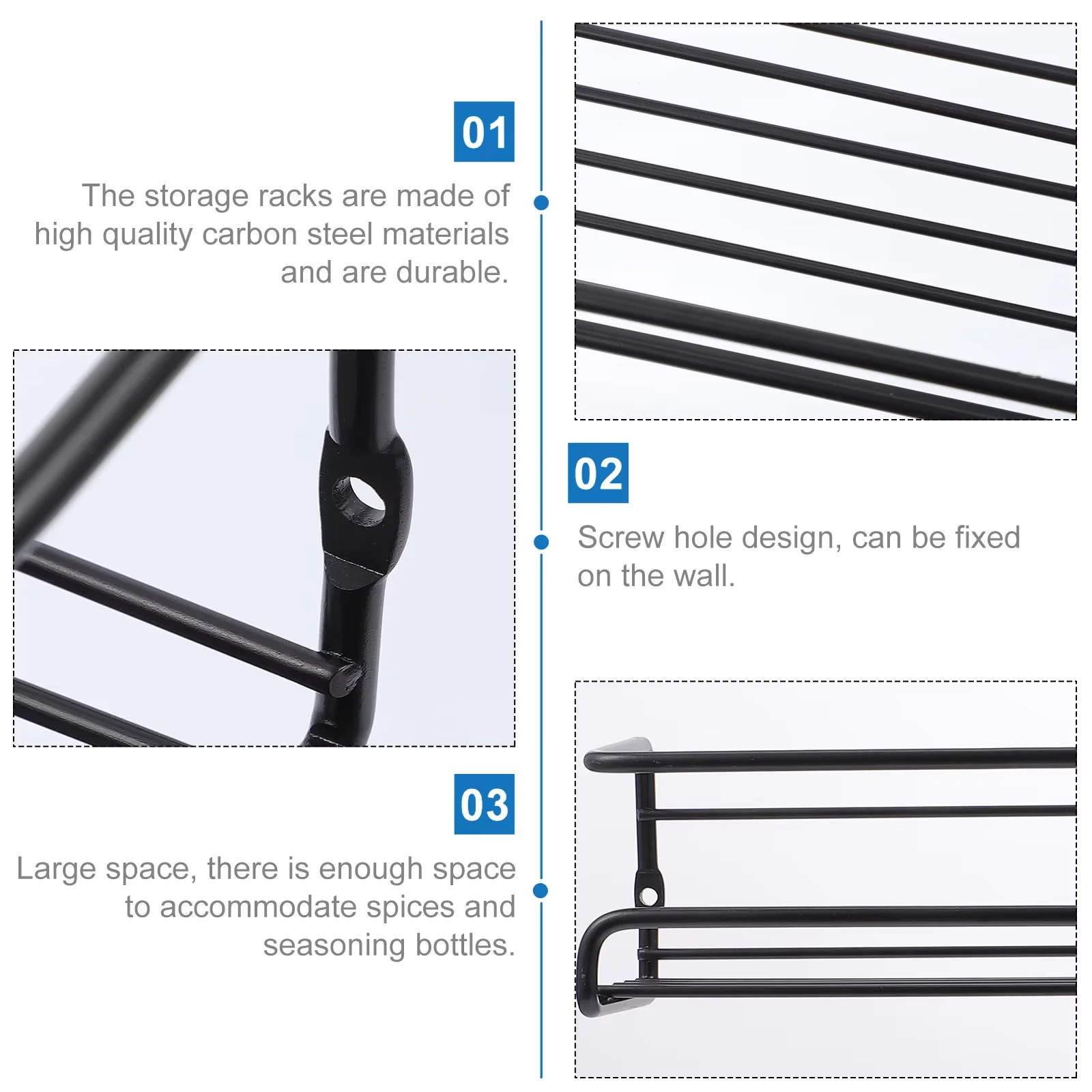 01

The storage racks are made of high quality carbon steel materials and are durable.

02

Screw hole design, can be fixed on the wall.

03

Large space, there is enough space to accommodate spices and seasoning bottles.