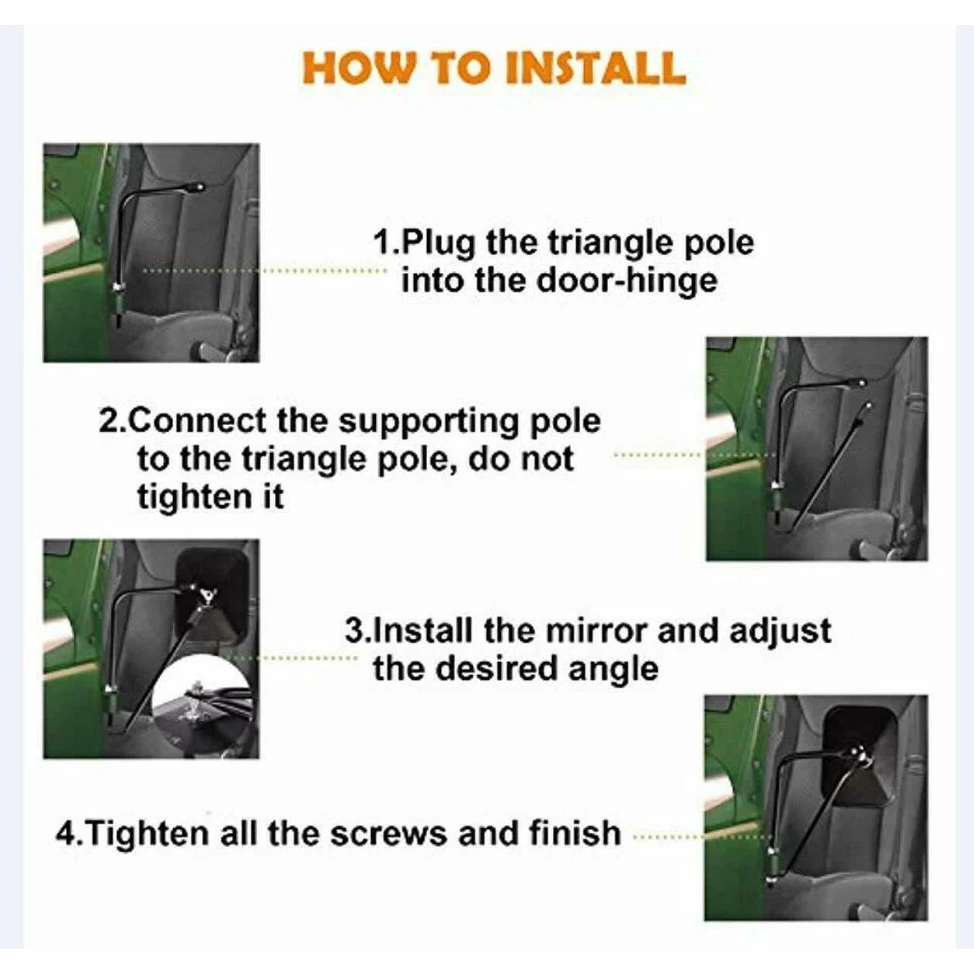 HOW TO INSTALL

1.Plug the triangle pole into the door-hinge

2.Connect the supporting pole to the triangle pole, do not tighten it

3.Install the mirror and adjust the desired angle

4.Tighten all the screws and finish