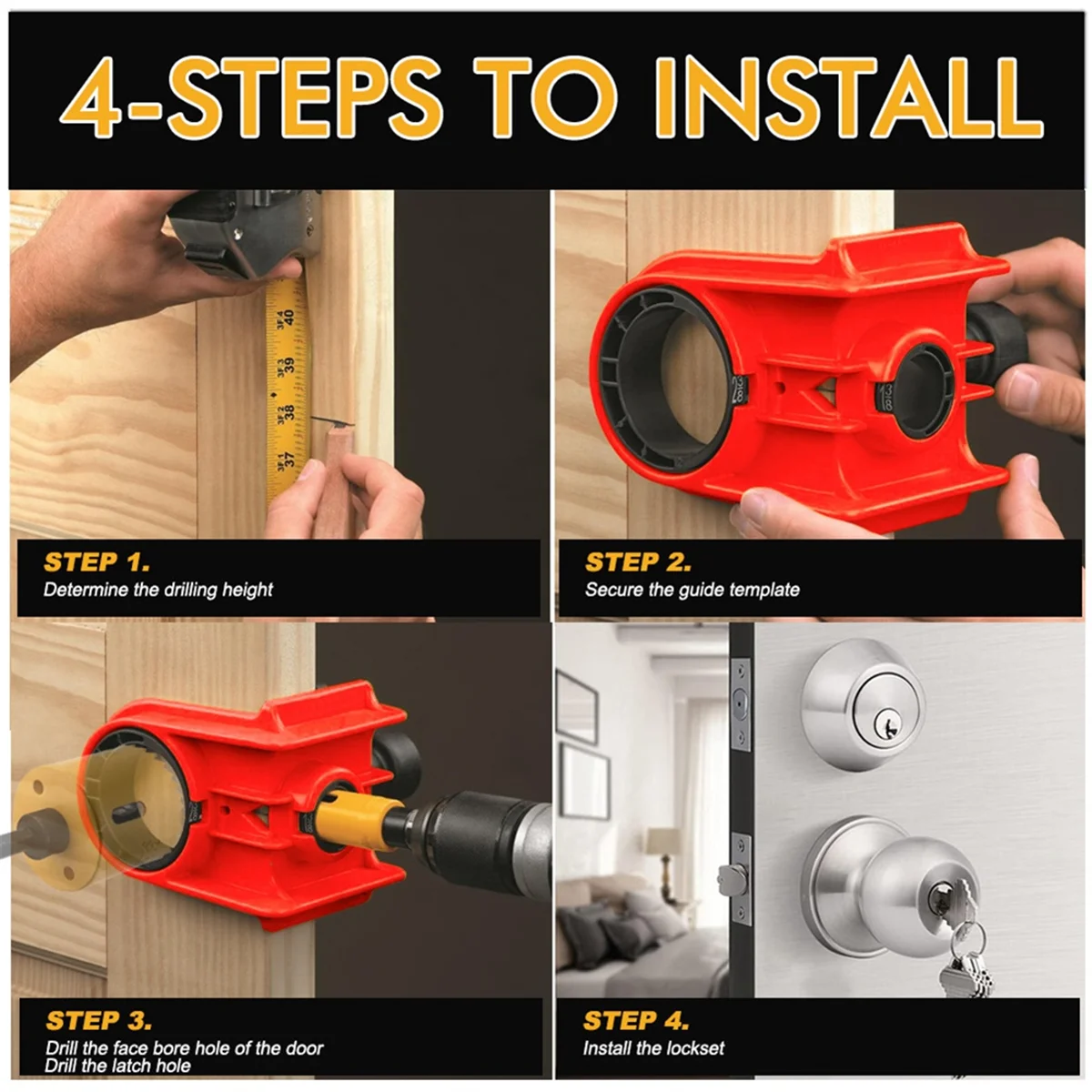 4-STEPS TO INSTALL

3F4
40
3F3
39
3F2
38
3F1
37

STEP 1.
Determine the drilling height

STEP 2.
Secure the guide template

STEP 3.
Drill the face bore hole of the door
Drill the latch hole

STEP 4.
Install the lockset