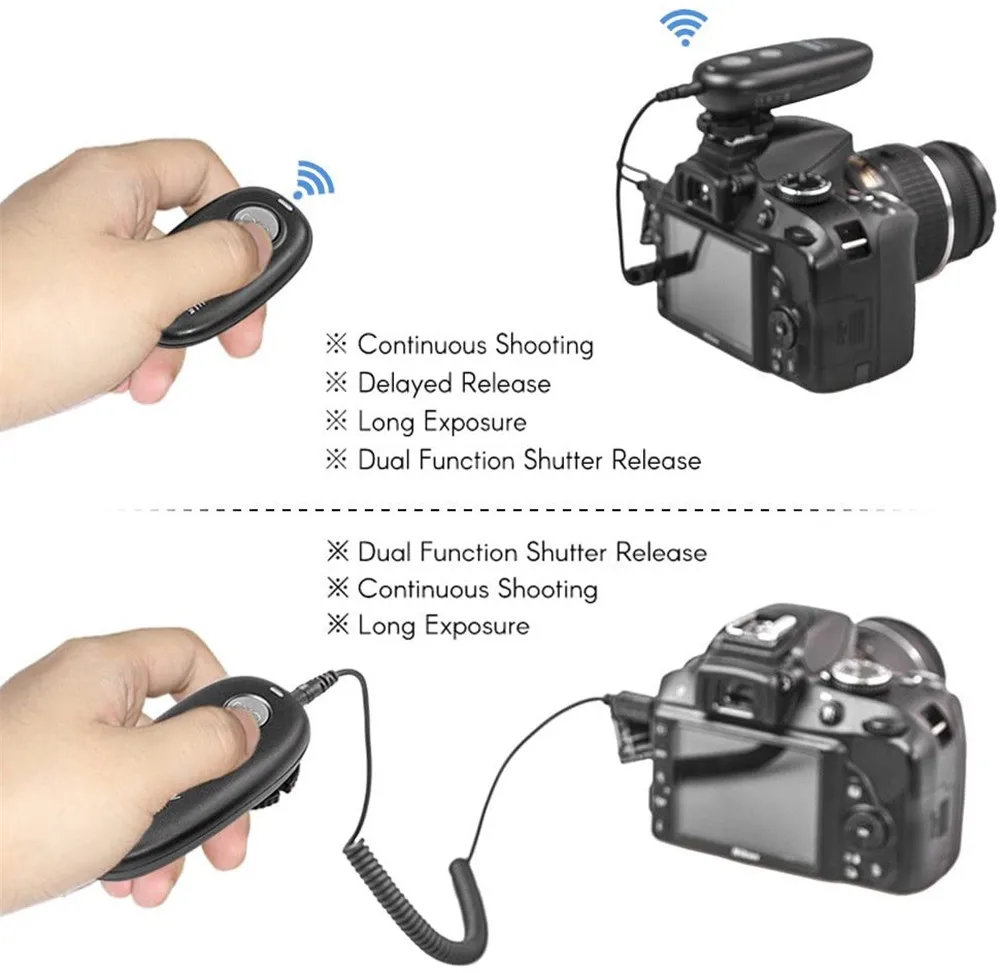 ※ Continuous Shooting
※ Delayed Release
※ Long Exposure
※ Dual Function Shutter Release

※ Dual Function Shutter Release
※ Continuous Shooting
※ Long Exposure