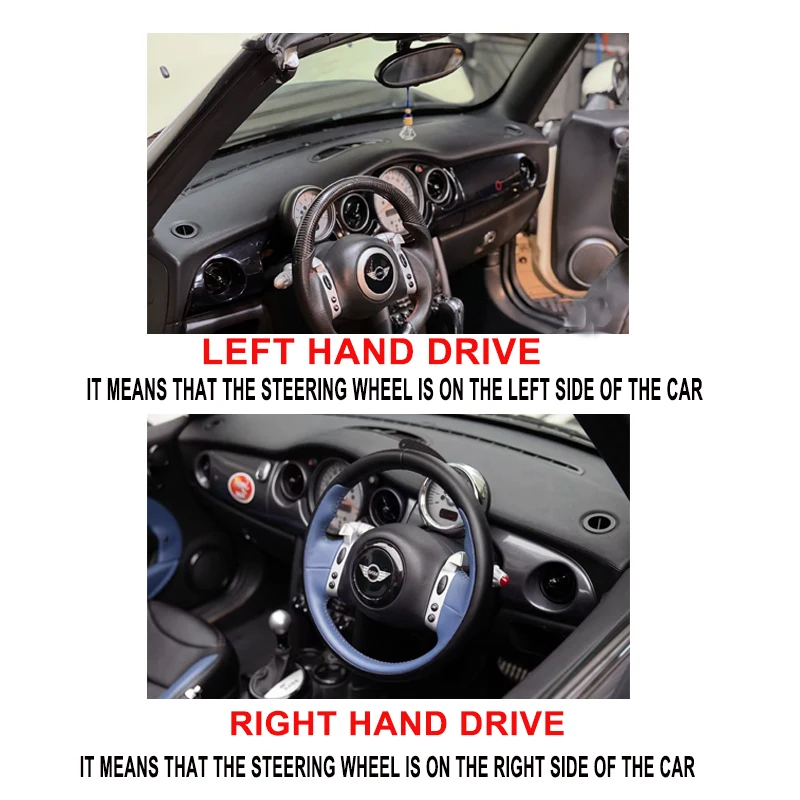 LEFT HAND DRIVE
IT MEANS THAT THE STEERING WHEEL IS ON THE LEFT SIDE OF THE CAR

RIGHT HAND DRIVE
IT MEANS THAT THE STEERING WHEEL IS ON THE RIGHT SIDE OF THE CAR