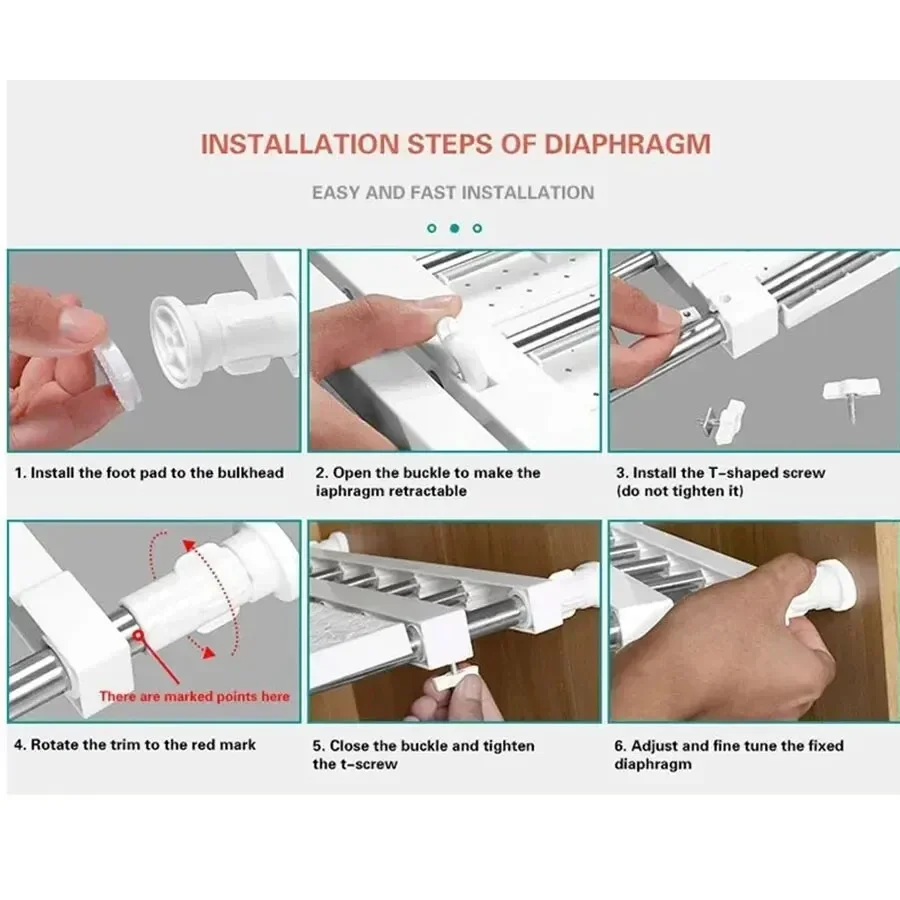 INSTALLATION STEPS OF DIAPHRAGM

EASY AND FAST INSTALLATION

1. Install the foot pad to the bulkhead

2. Open the buckle to make the iaphragm retractable

3. Install the T-shaped screw (do not tighten it)

There are marked points here

4. Rotate the trim to the red mark

5. Close the buckle and tighten the t-screw

6. Adjust and fine tune the fixed diaphragm