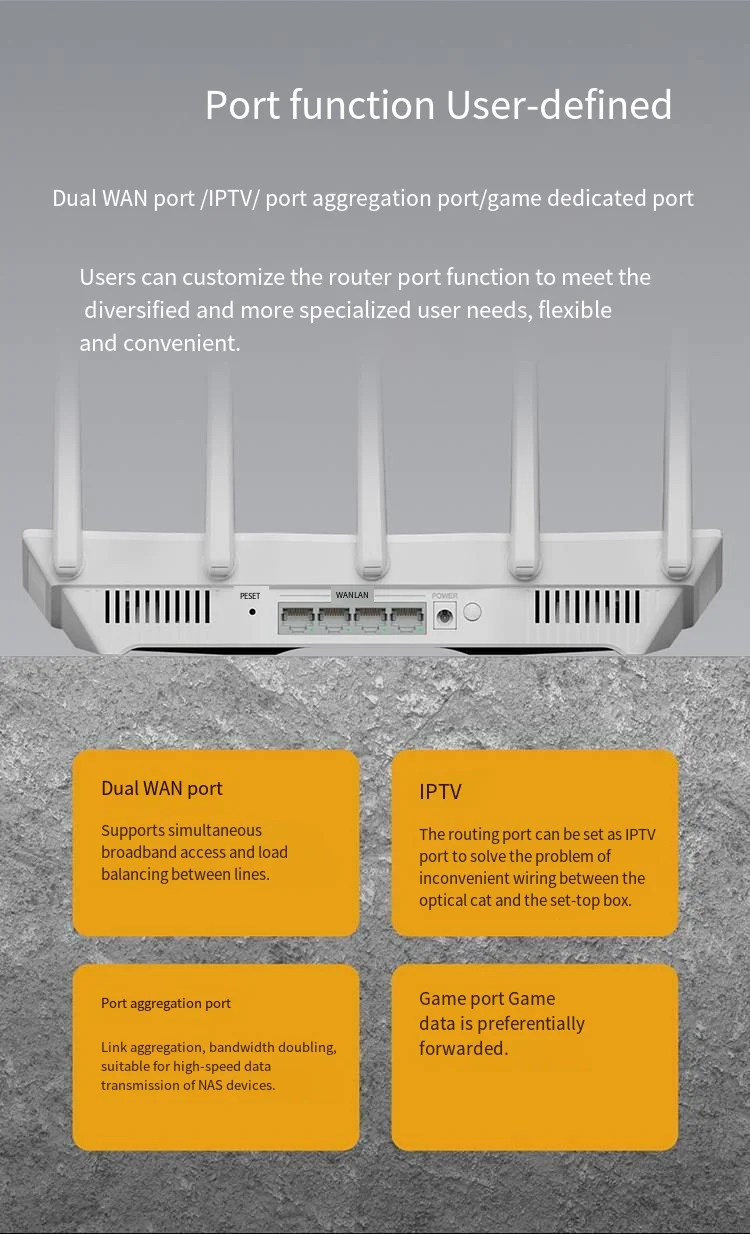 Port function User-defined

Dual WAN port /IPTV/ port aggregation port/game dedicated port

Users can customize the router port function to meet the diversified and more specialized user needs, flexible and convenient.

PESET

WANLAN

POWER

Dual WAN port

Supports simultaneous broadband access and load balancing between lines.

IPTV

The routing port can be set as IPTV port to solve the problem of inconvenient wiring between the optical cat and the set-top box.

Port aggregation port

Link aggregation, bandwidth doubling, suitable for high-speed data transmission of NAS devices.

Game port Game data is preferentially forwarded.