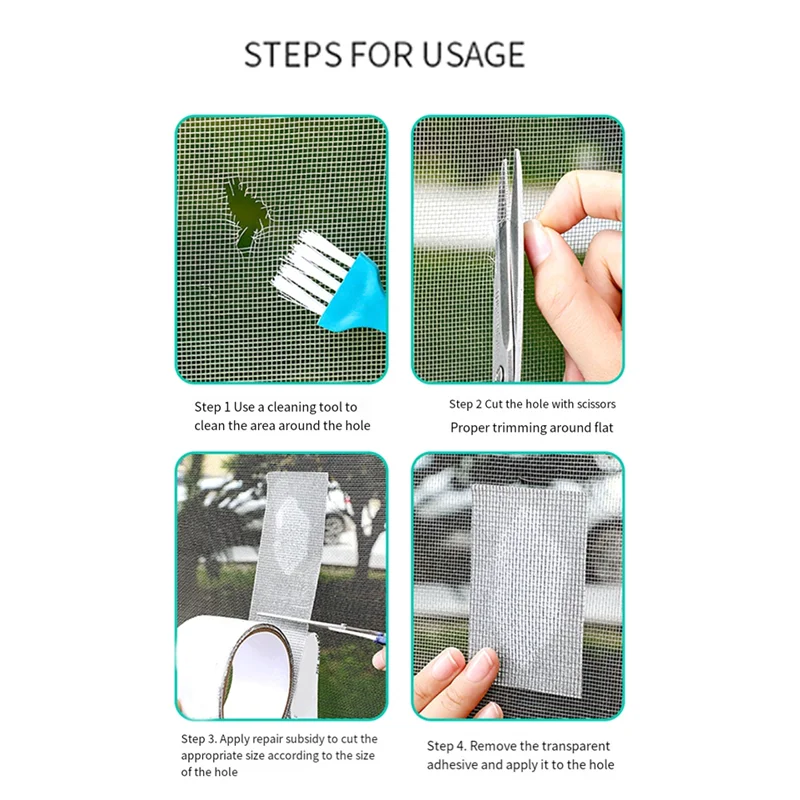 STEPS FOR USAGE

Step 1 Use a cleaning tool to clean the area around the hole

Step 2 Cut the hole with scissors

Proper trimming around flat

Step 3. Apply repair subsidy to cut the appropriate size according to the size of the hole

Step 4. Remove the transparent adhesive and apply it to the hole