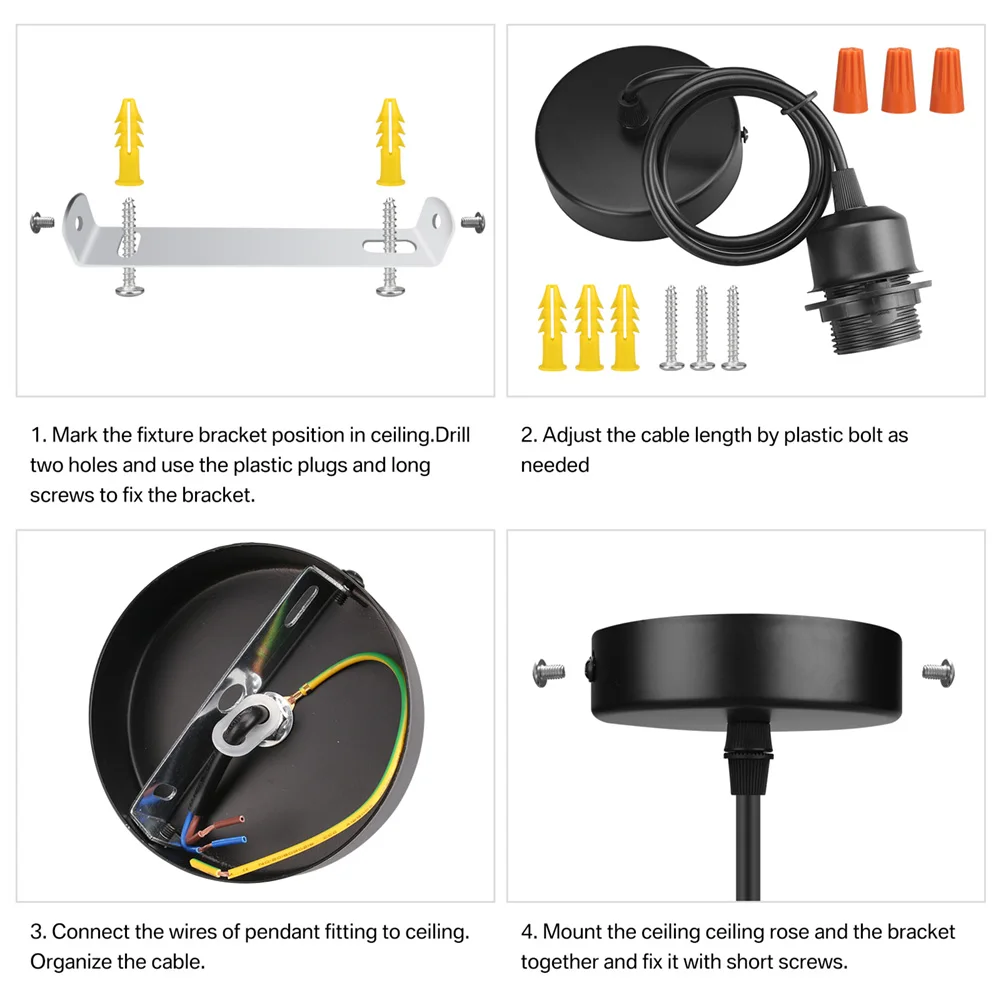 1. Mark the fixture bracket position in ceiling.Drill two holes and use the plastic plugs and long screws to fix the bracket.

2. Adjust the cable length by plastic bolt as needed

3. Connect the wires of pendant fitting to ceiling. Organize the cable.

4. Mount the ceiling ceiling rose and the bracket together and fix it with short screws.