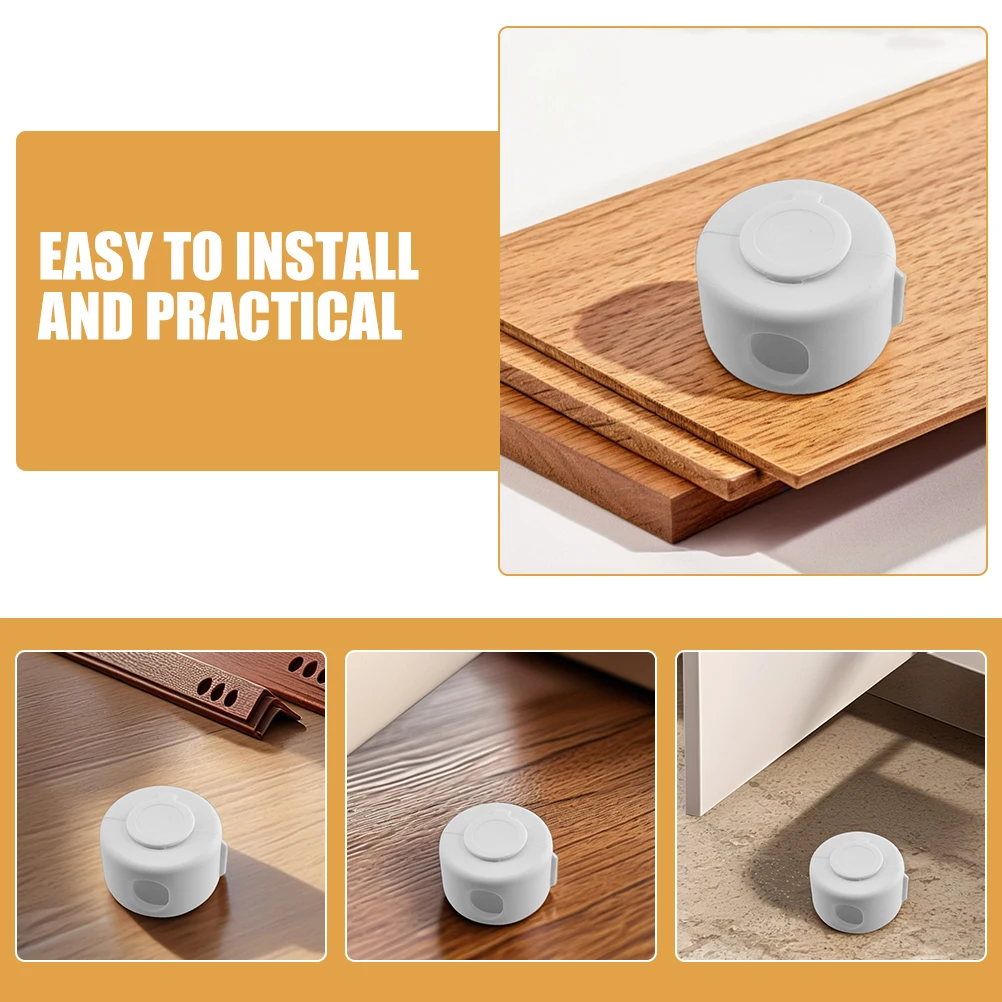 EASY TO INSTALL AND PRACTICAL