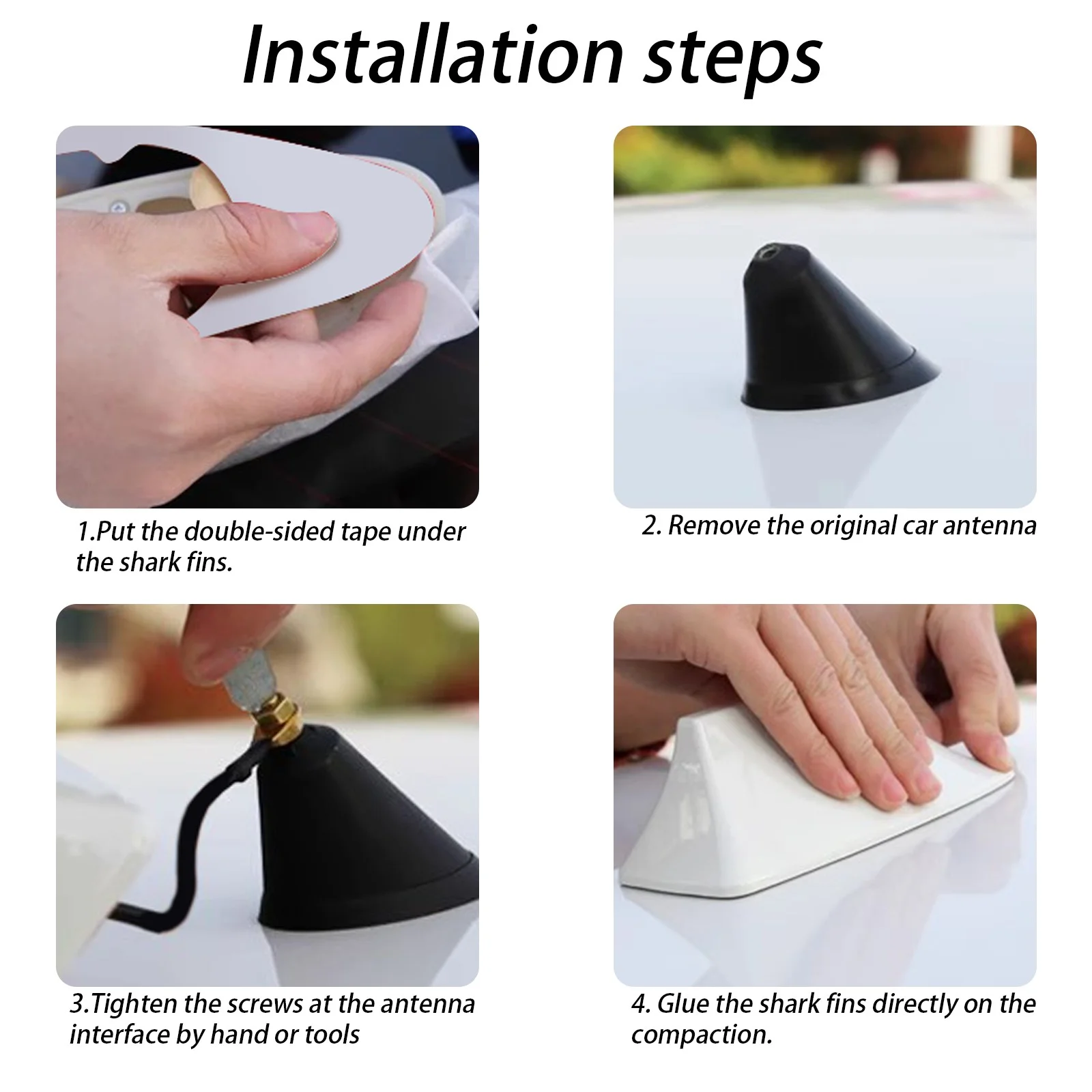 Installation steps

1.Put the double-sided tape under the shark fins.

2. Remove the original car antenna

3.Tighten the screws at the antenna interface by hand or tools

4. Glue the shark fins directly on the compaction.