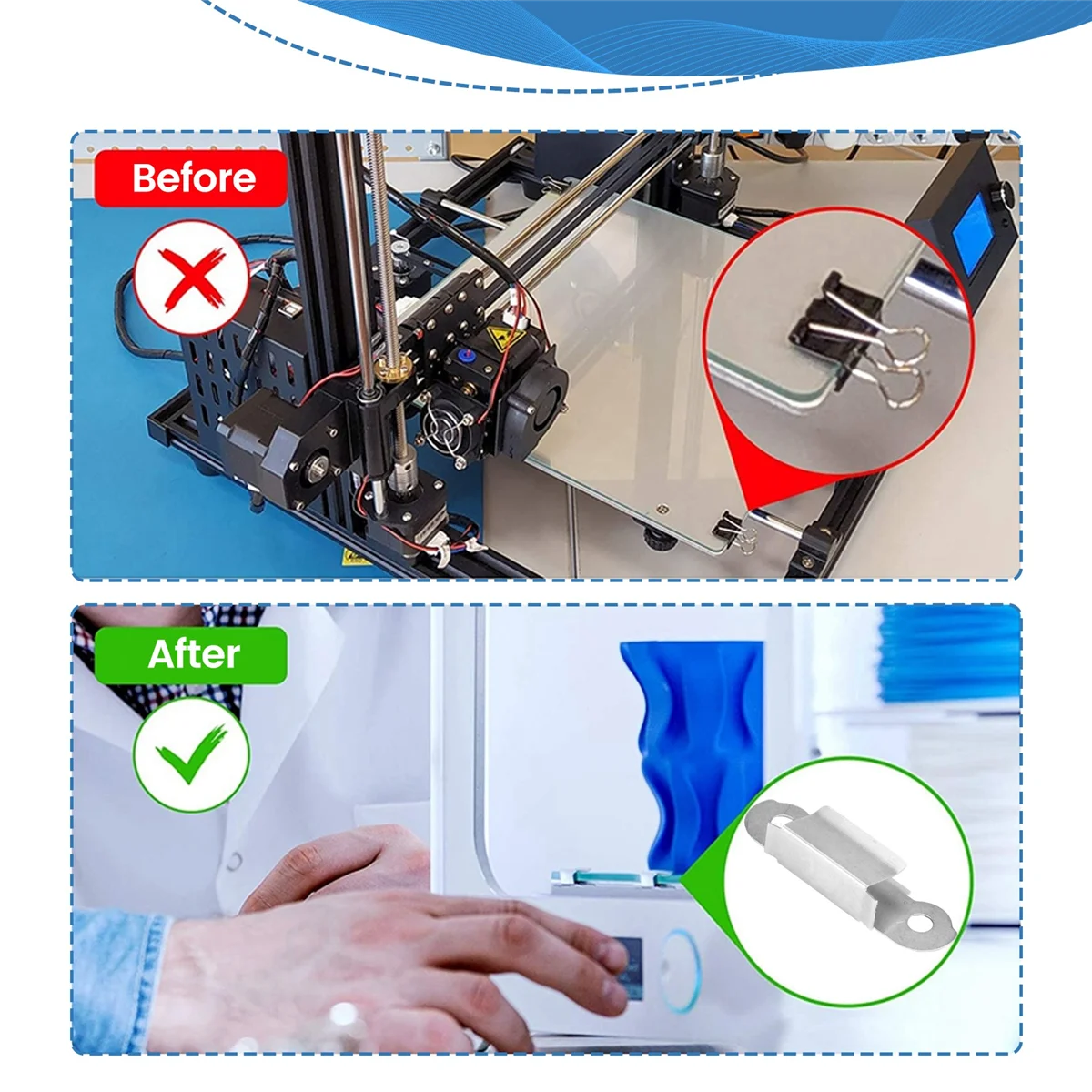 Before

After