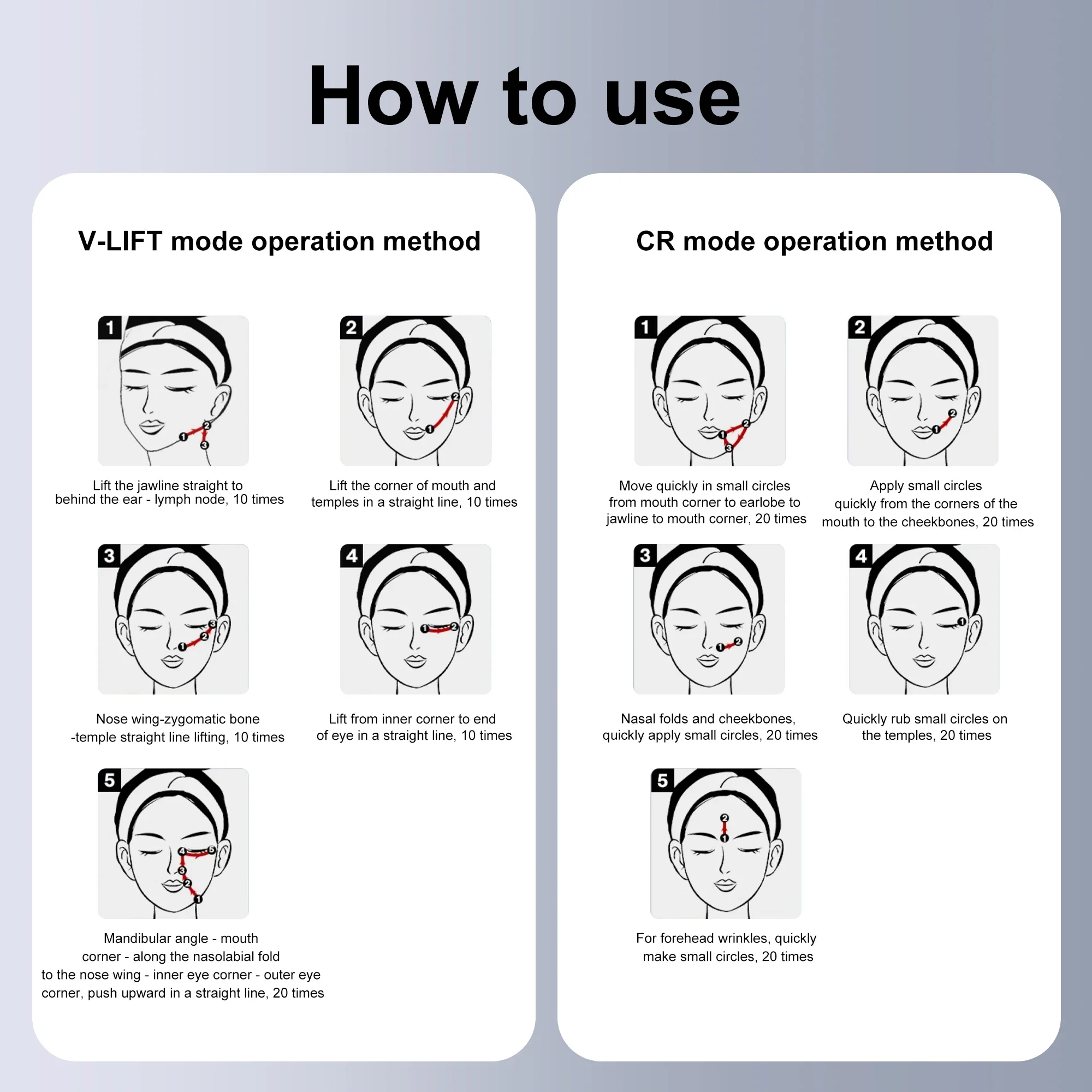 How to use

V-LIFT mode operation method

1
1 2 3
Lift the jawline straight to behind the ear - lymph node, 10 times

2
1 2
Lift the corner of mouth and temples in a straight line, 10 times

3
1 2 3
Nose wing-zygomatic bone -temple straight line lifting, 10 times

4
1 2
Lift from inner corner to end of eye in a straight line, 10 times

5
1 2 3 4 5
Mandibular angle - mouth corner - along the nasolabial fold to the nose wing - inner eye corner - outer eye corner, push upward in a straight line, 20 times

CR mode operation method

1
1 2 3
Move quickly in small circles from mouth corner to earlobe to jawline to mouth corner, 20 times

2
1 2
Apply small circles quickly from the corners of the mouth to the cheekbones, 20 times

3
1 2
Nasal folds and cheekbones, quickly apply small circles, 20 times

4
1
Quickly rub small circles on the temples, 20 times

5
1 2
For forehead wrinkles, quickly make small circles, 20 times