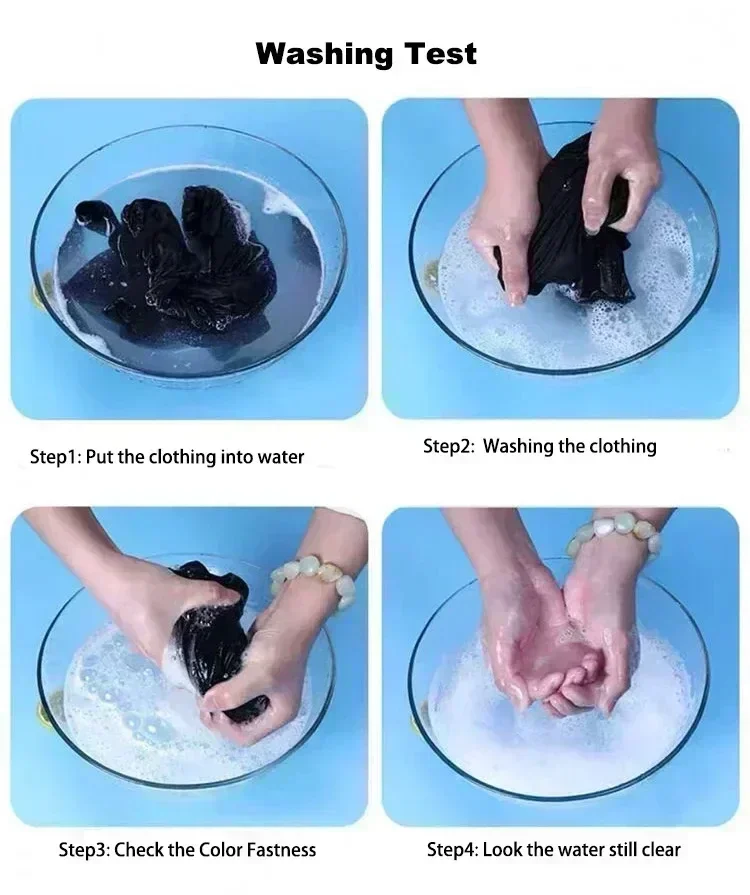 Washing Test

Step1: Put the clothing into water

Step2: Washing the clothing

Step3: Check the Color Fastness

Step4: Look the water still clear