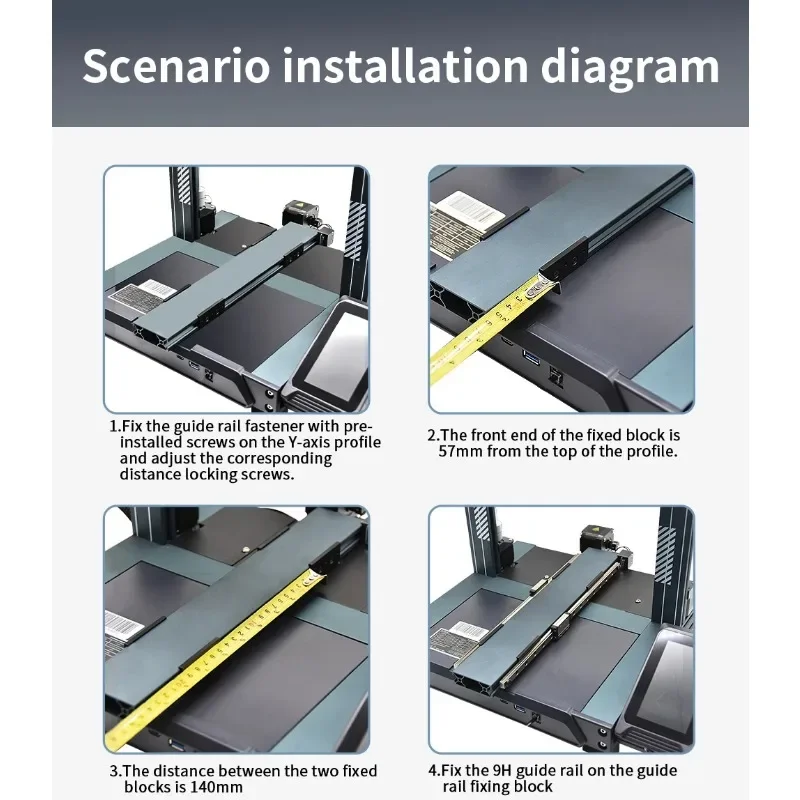 Scenario installation diagram

1.Fix the guide rail fastener with pre-installed screws on the Y-axis profile and adjust the corresponding distance locking screws.

2.The front end of the fixed block is 57mm from the top of the profile.

3.The distance between the two fixed blocks is 140mm

4.Fix the 9H guide rail on the guide rail fixing block