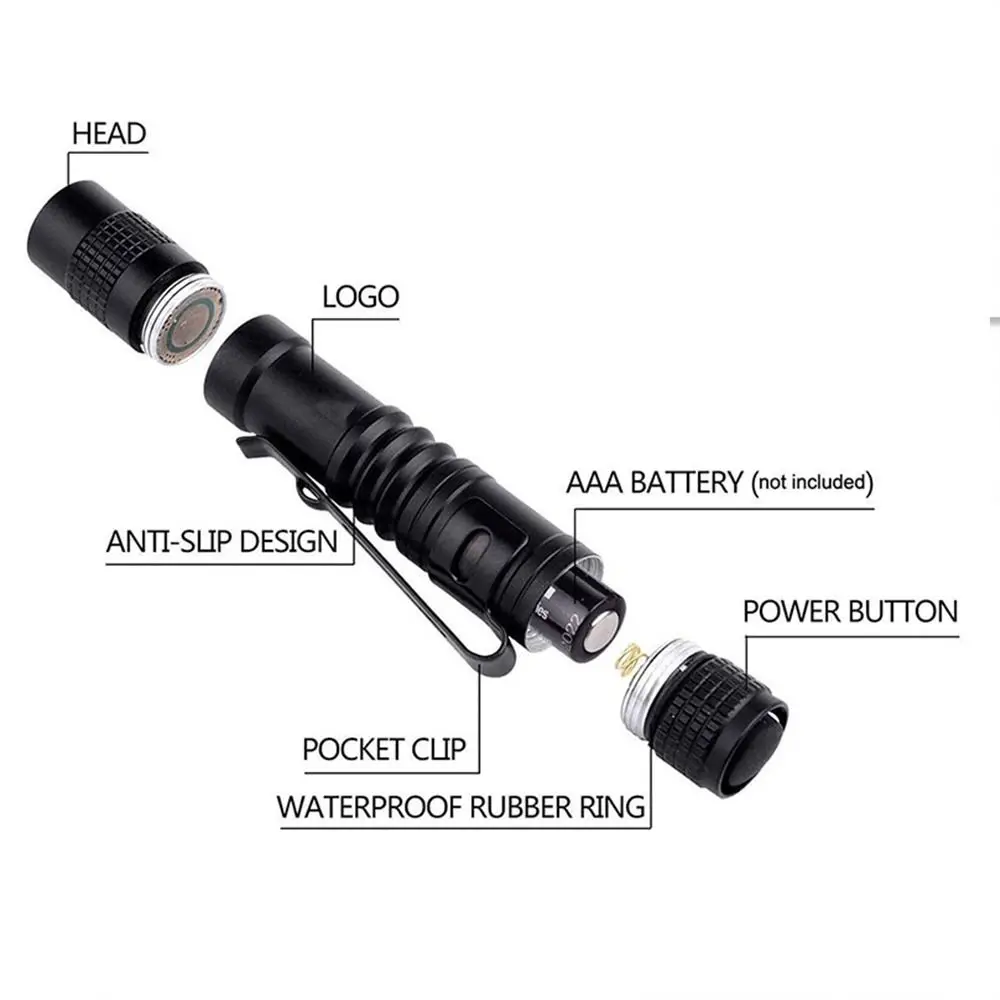 HEAD

LOGO

AAA BATTERY (not included)

ANTI-SLIP DESIGN

POWER BUTTON

POCKET CLIP

WATERPROOF RUBBER RING