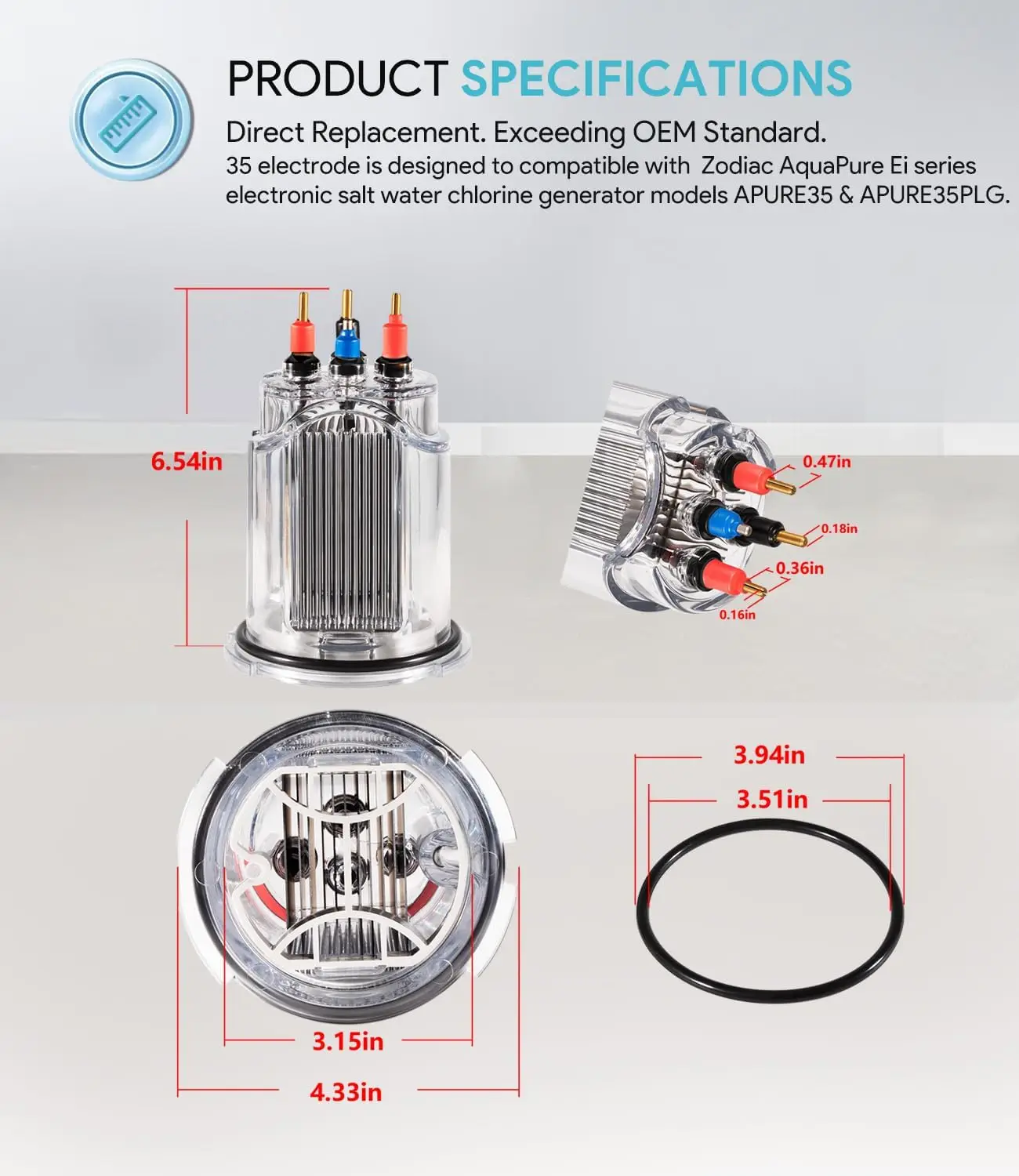 PRODUCT SPECIFICATIONS

Direct Replacement. Exceeding OEM Standard.
35 electrode is designed to compatible with Zodiac AquaPure Ei series electronic salt water chlorine generator models APURE35 & APURE35PLG.

6.54in

0.47in
0.18in
0.36in
0.16in

3.94in
3.51in

3.15in
4.33in