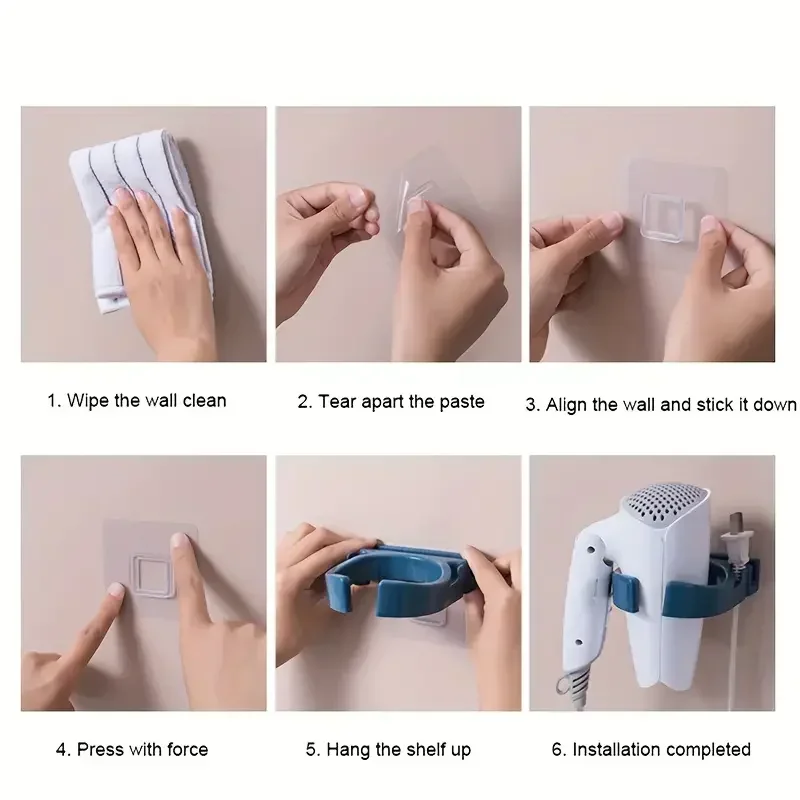 1. Wipe the wall clean

2. Tear apart the paste

3. Align the wall and stick it down

4. Press with force

5. Hang the shelf up

6. Installation completed