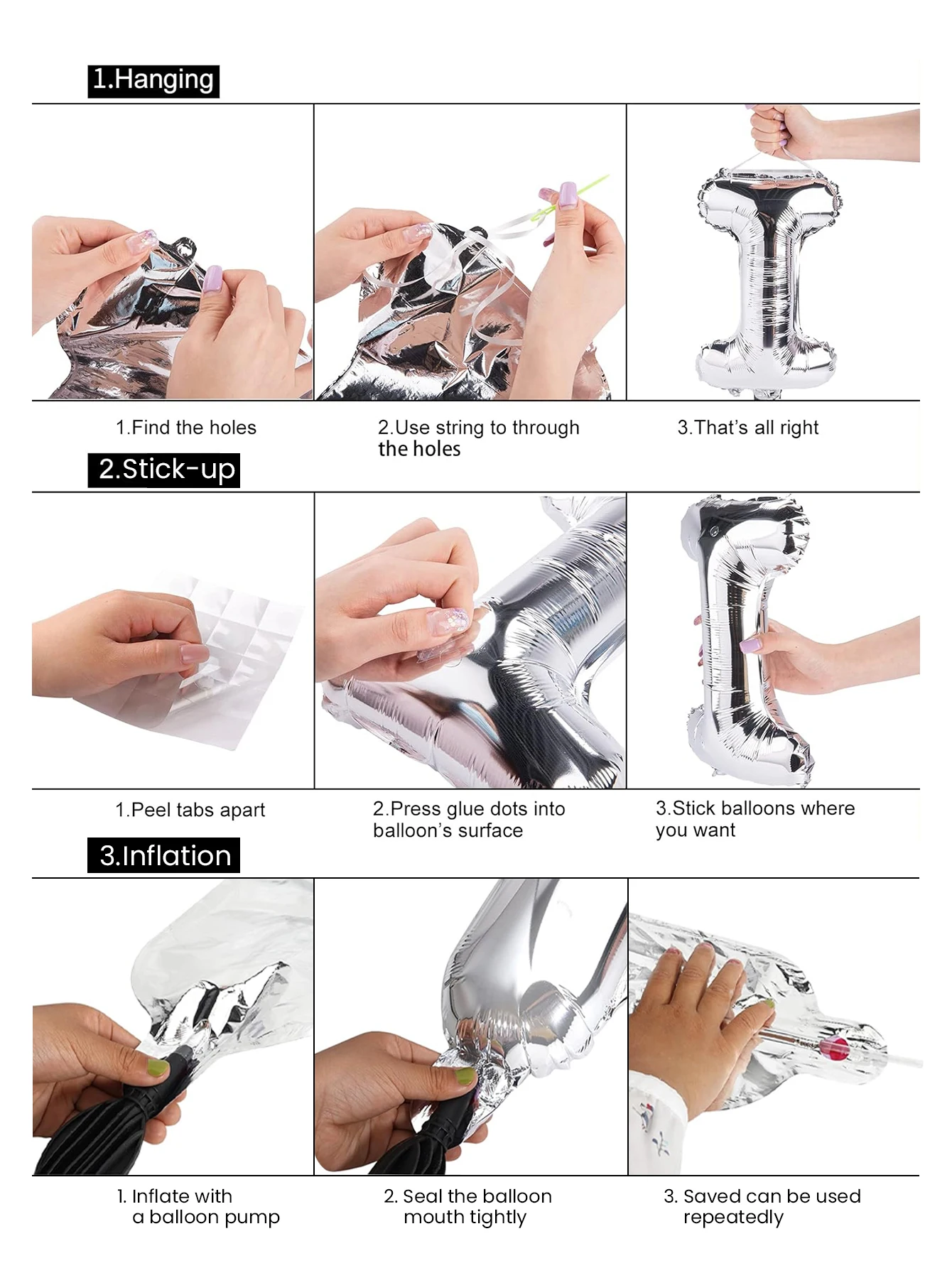 1.Hanging

1.Find the holes

2.Use string to through the holes

3.That's all right

2.Stick-up

1.Peel tabs apart

2.Press glue dots into balloon's surface

3.Stick balloons where you want

3.Inflation

1. Inflate with a balloon pump

2. Seal the balloon mouth tightly

3. Saved can be used repeatedly