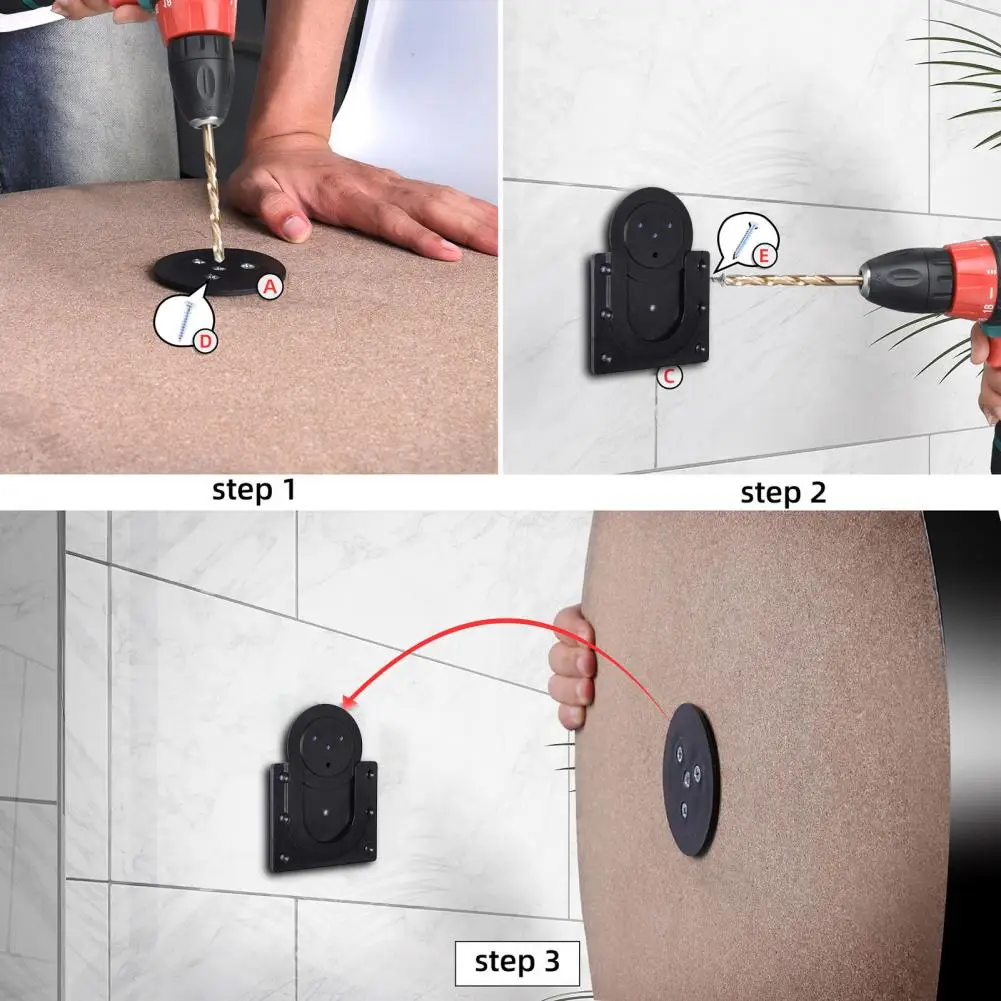 A
D
step 1
E
C
step 2
step 3