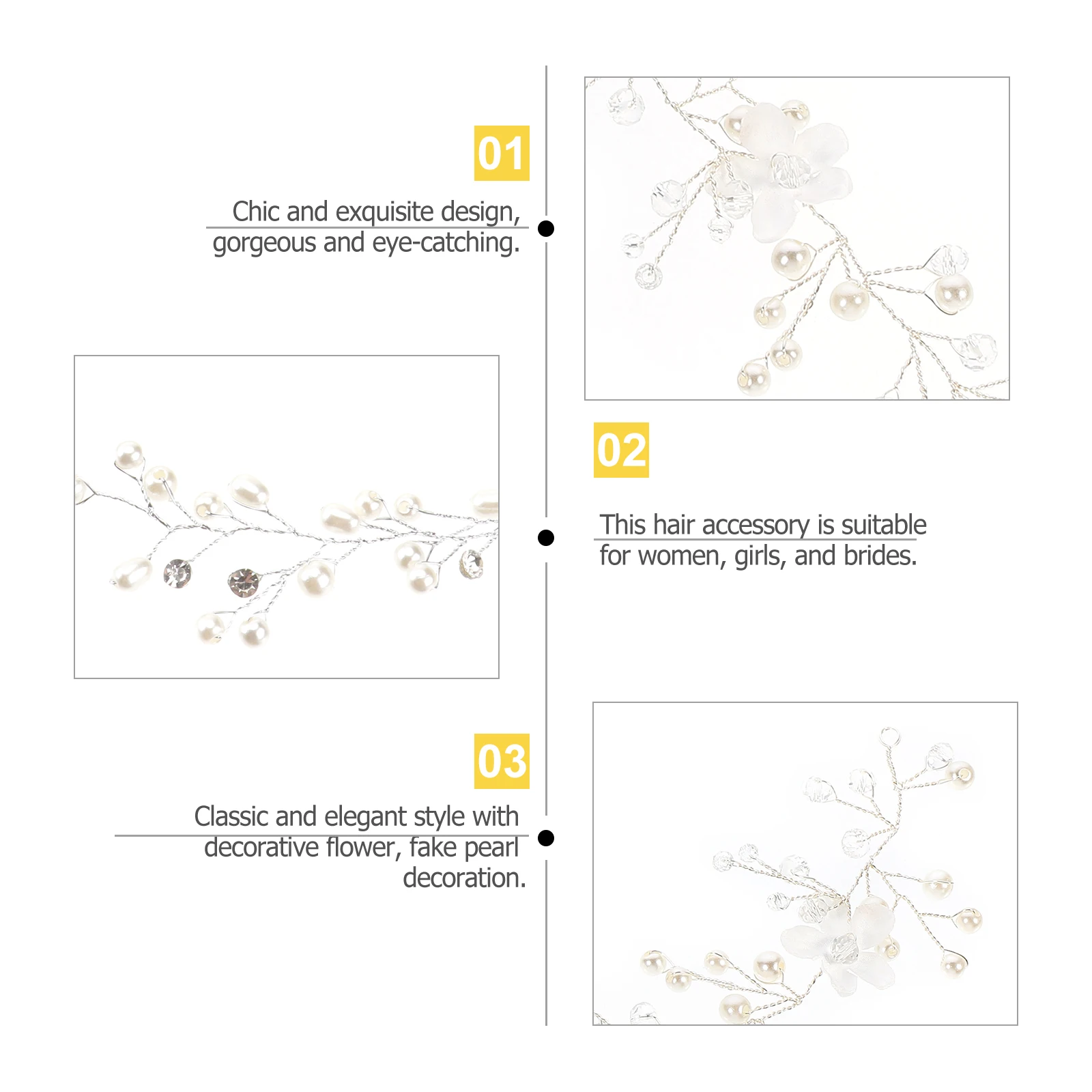 01

Chic and exquisite design, gorgeous and eye-catching.

02

This hair accessory is suitable for women, girls, and brides.

03

Classic and elegant style with decorative flower, fake pearl decoration.