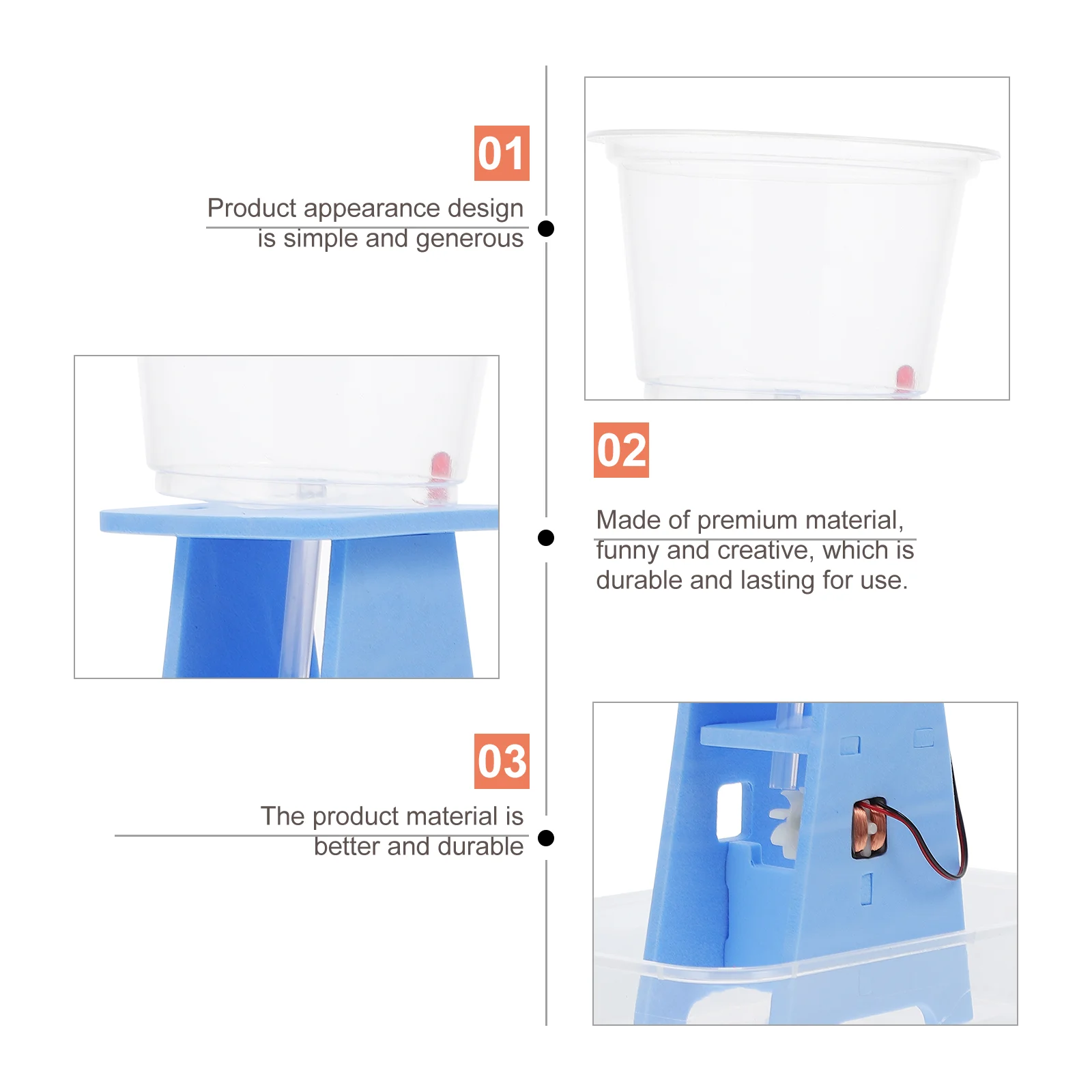 01

Product appearance design is simple and generous

02

Made of premium material, funny and creative, which is durable and lasting for use.

03

The product material is better and durable