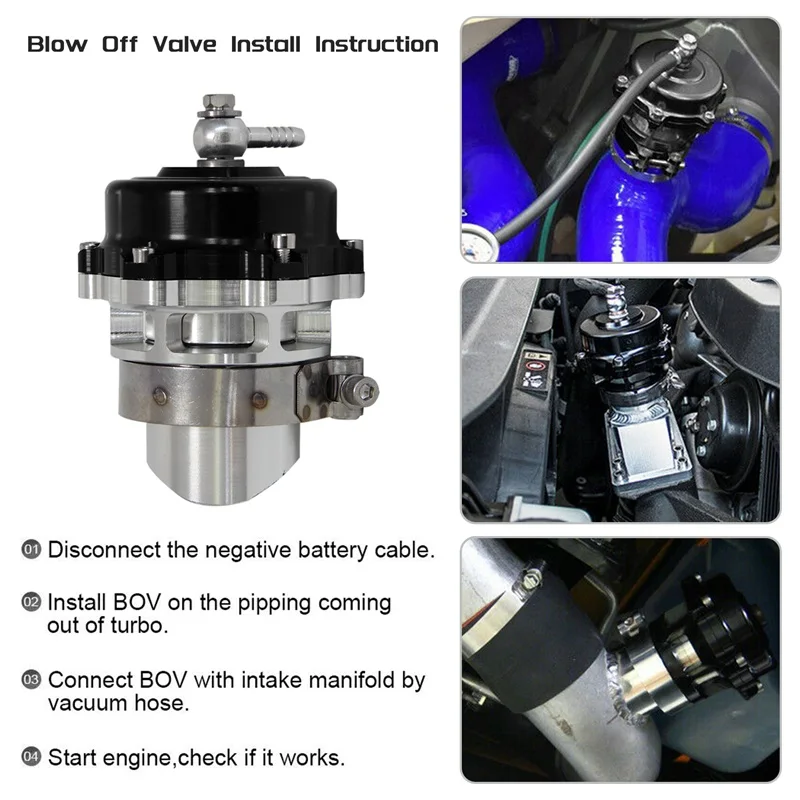 Blow Off Valve Install Instruction

01 Disconnect the negative battery cable.

02 Install BOV on the pipping coming out of turbo.

03 Connect BOV with intake manifold by vacuum hose.

04 Start engine,check if it works.