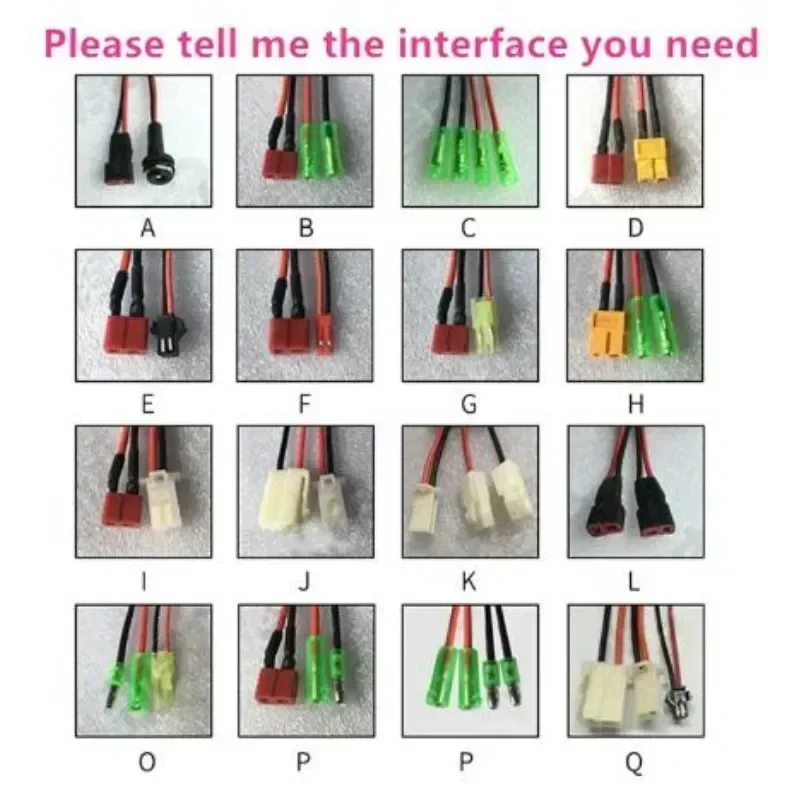 Please tell me the interface you need

A B C D

E F G H

I J K L

O P P Q