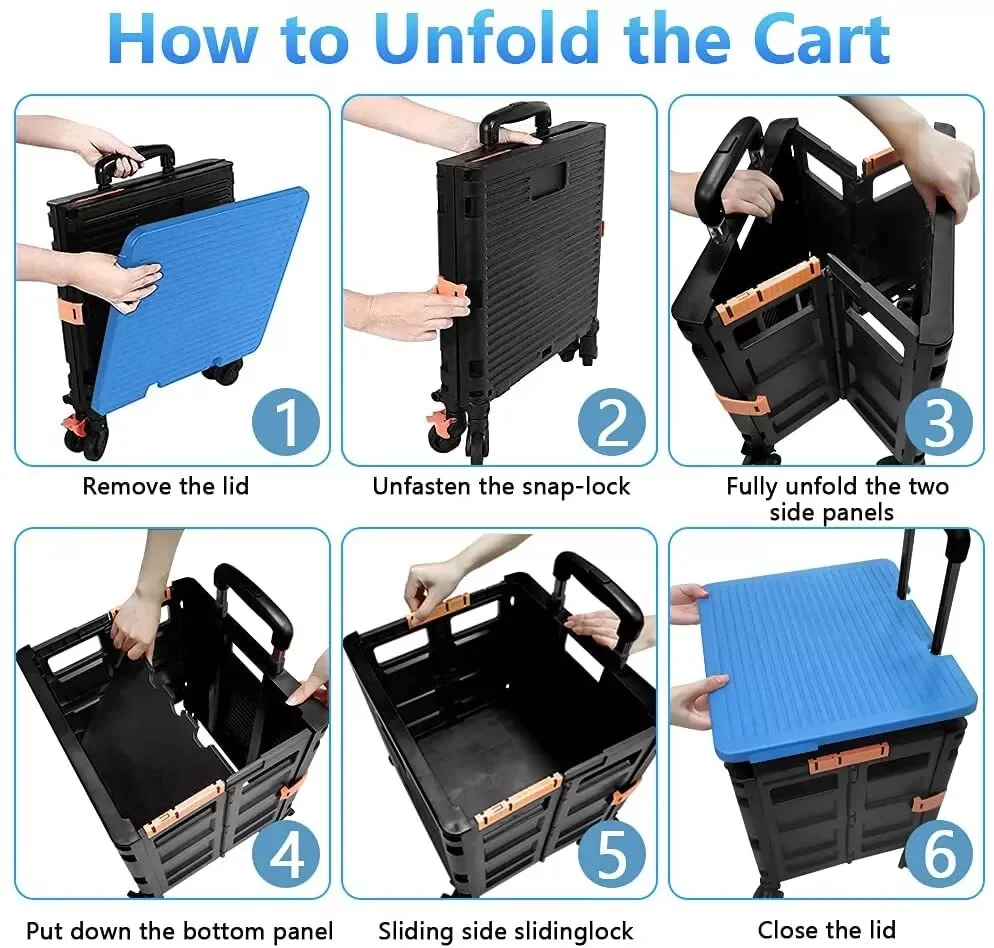 How to Unfold the Cart

1

Remove the lid

2

Unfasten the snap-lock

3

Fully unfold the two side panels

4

Put down the bottom panel

5

Sliding side slidinglock

6

Close the lid