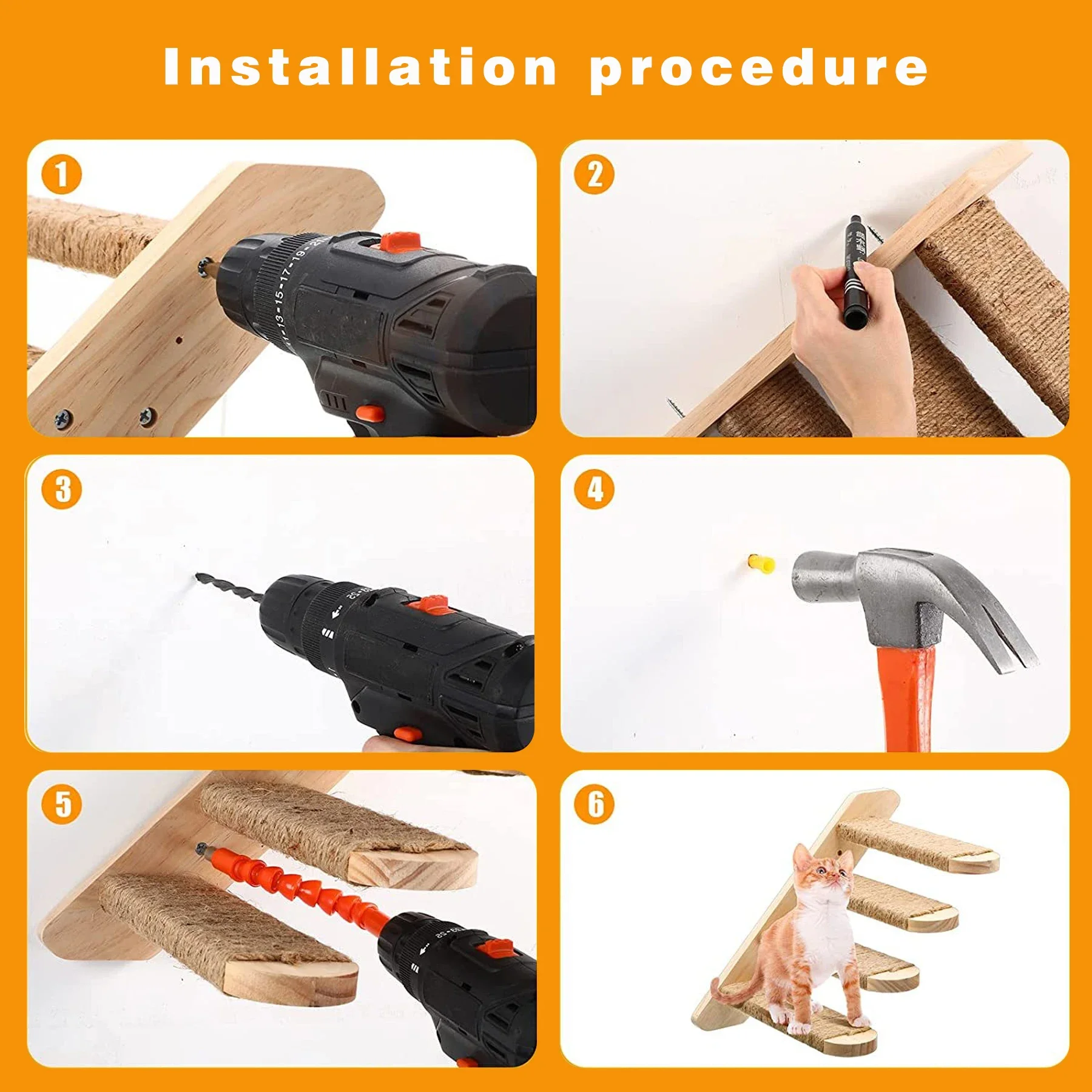 Installation procedure

1

2

3

4

5

6