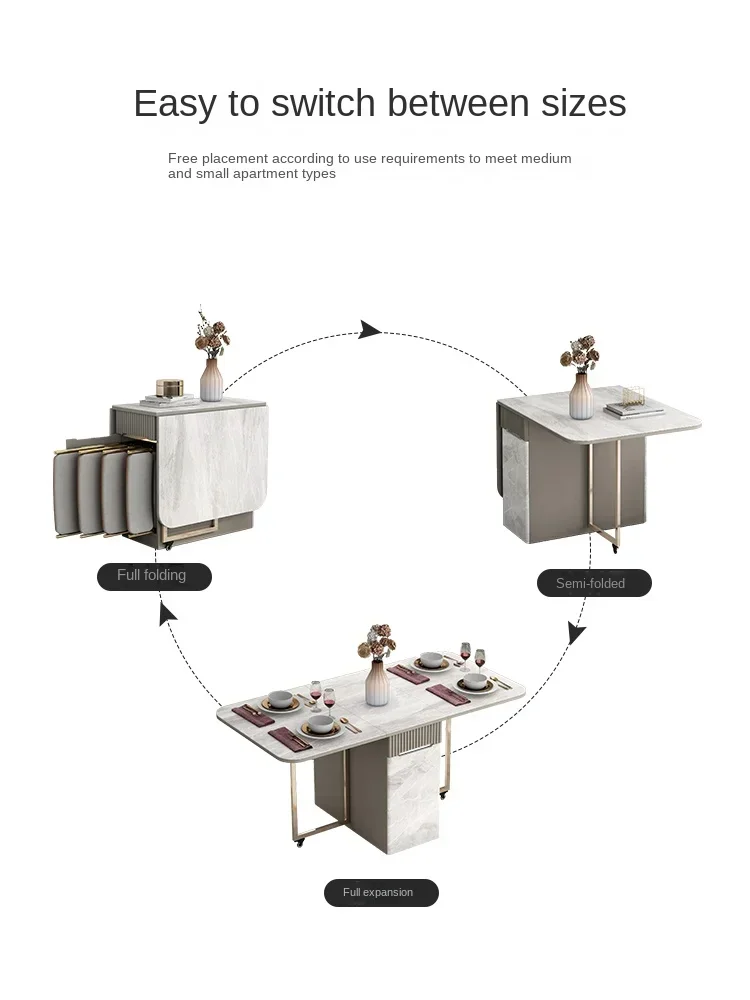 Easy to switch between sizes

Free placement according to use requirements to meet medium and small apartment types

Full folding

Semi-folded

Full expansion