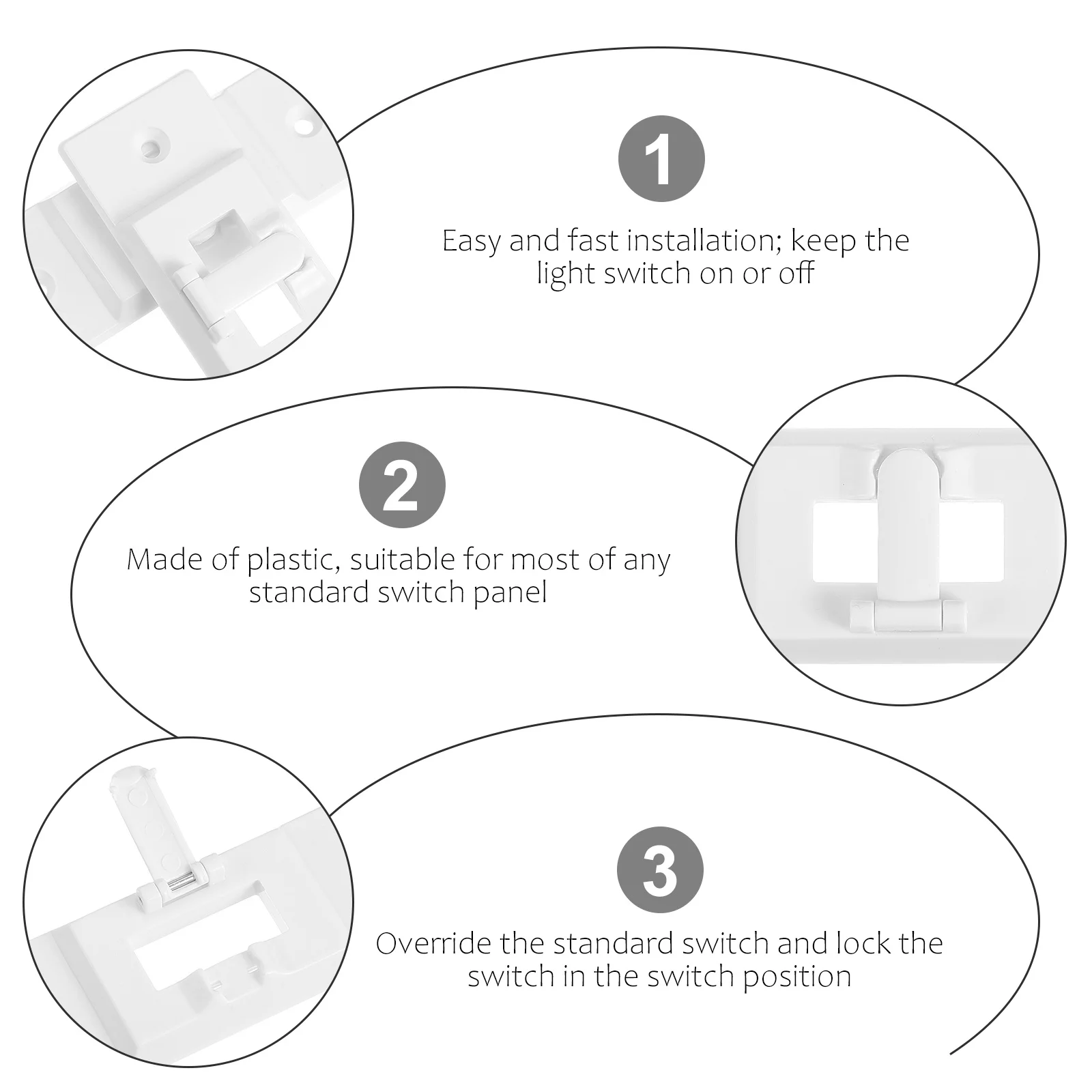 1

Easy and fast installation; keep the light switch on or off

2

Made of plastic, suitable for most of any standard switch panel

3

Override the standard switch and lock the switch in the switch position