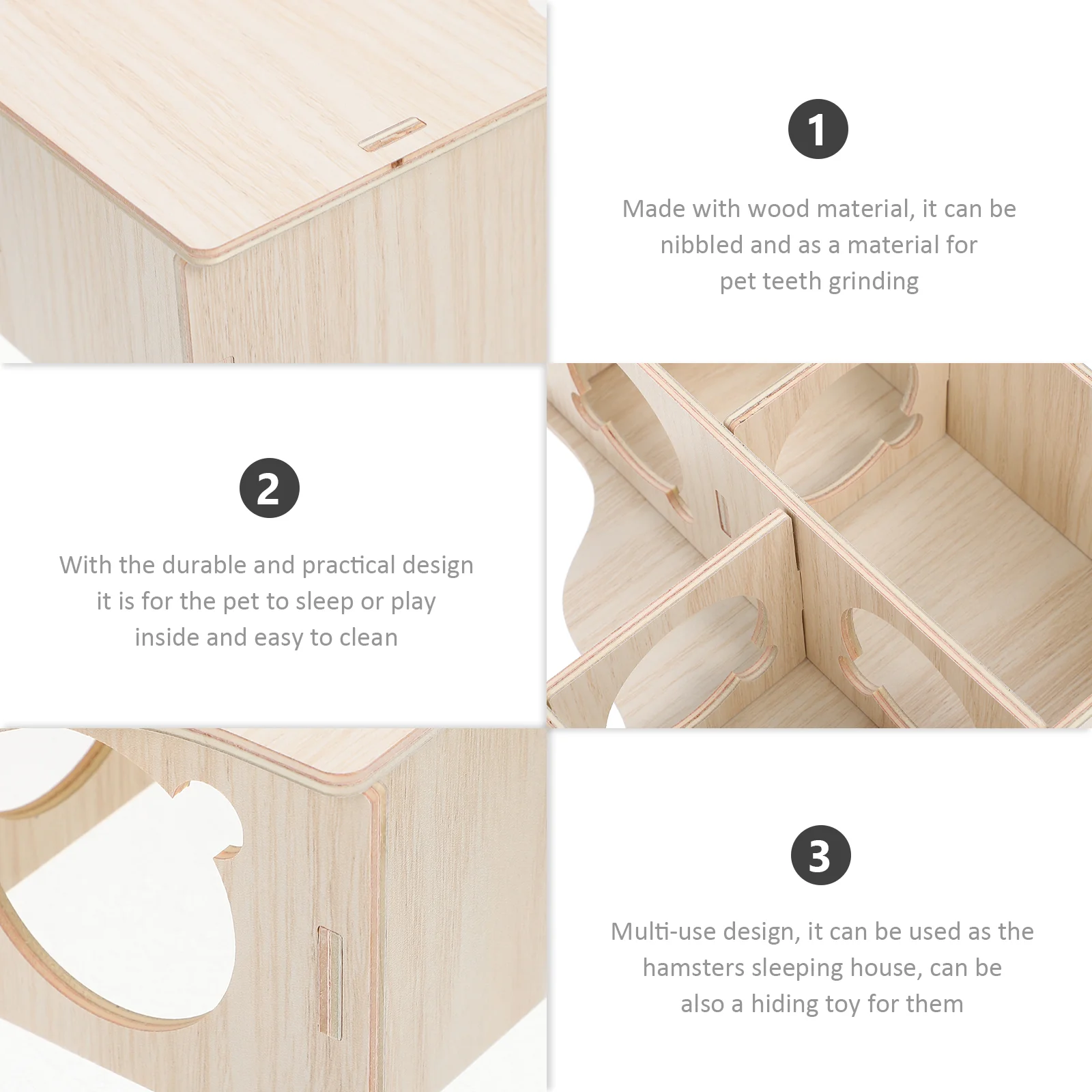 1

Made with wood material, it can be nibbled and as a material for pet teeth grinding

2

With the durable and practical design it is for the pet to sleep or play inside and easy to clean

3

Multi-use design, it can be used as the hamsters sleeping house, can be also a hiding toy for them