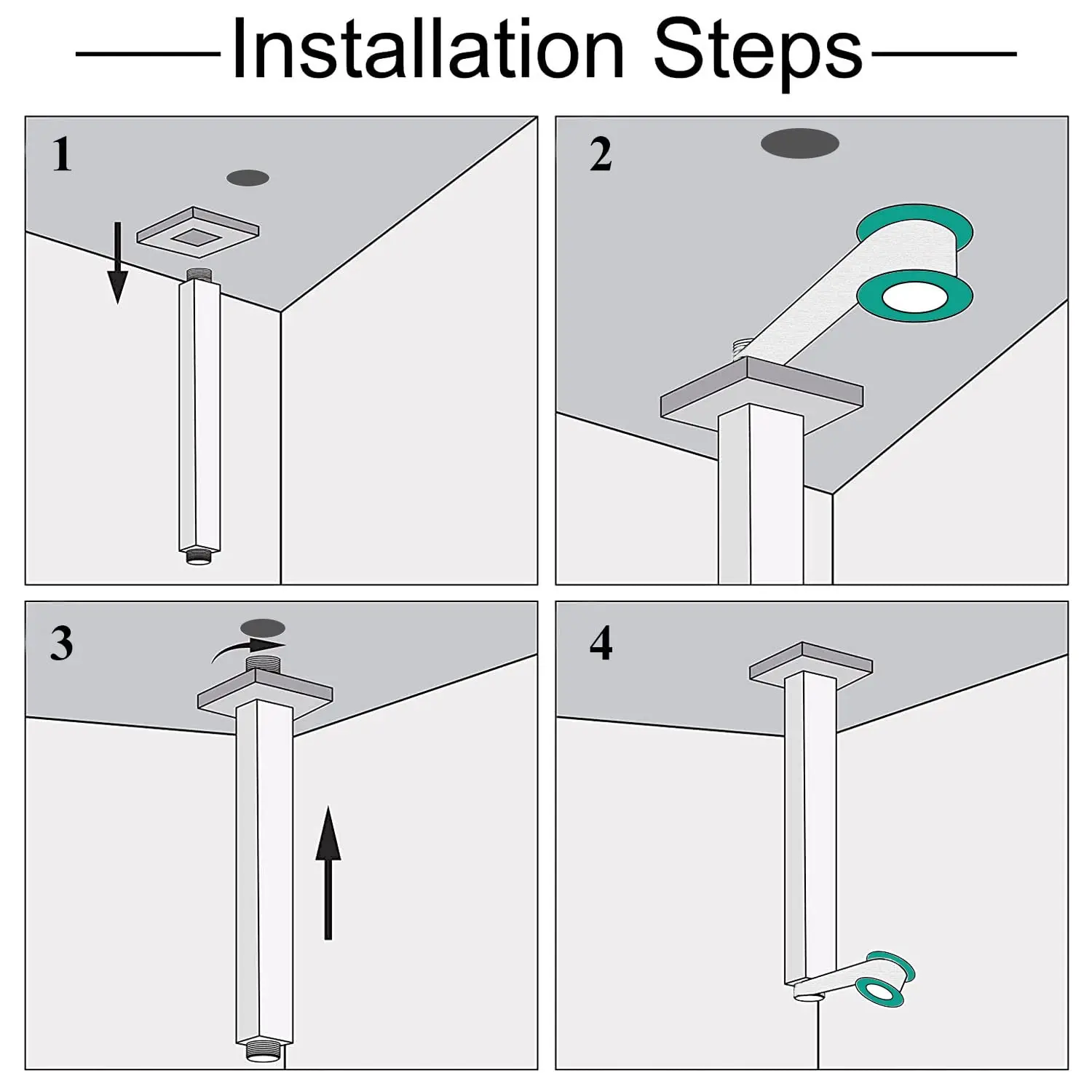 Installation Steps

1

2

3

4