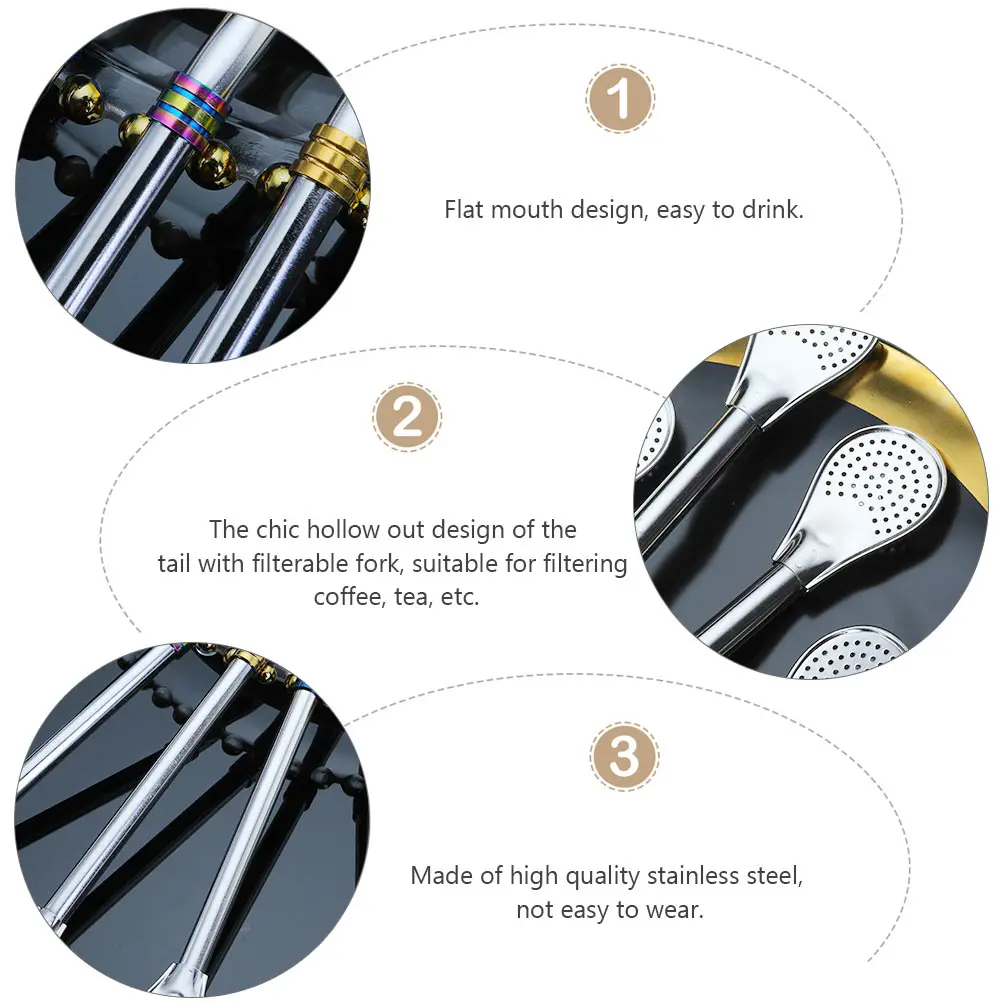 1

Flat mouth design, easy to drink.

2

The chic hollow out design of the tail with filterable fork, suitable for filtering coffee, tea, etc.

3

Made of high quality stainless steel, not easy to wear.