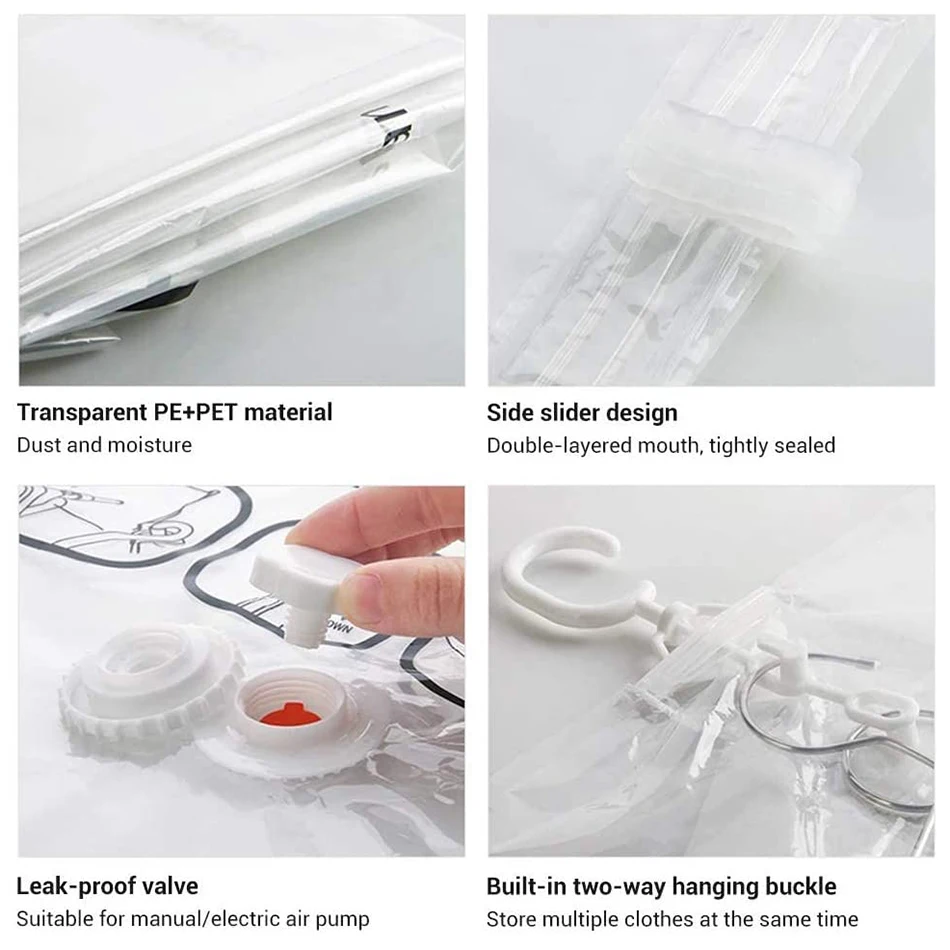 Transparent PE+PET material
Dust and moisture

Side slider design
Double-layered mouth, tightly sealed

OWN

Leak-proof valve
Suitable for manual/electric air pump

Built-in two-way hanging buckle
Store multiple clothes at the same time