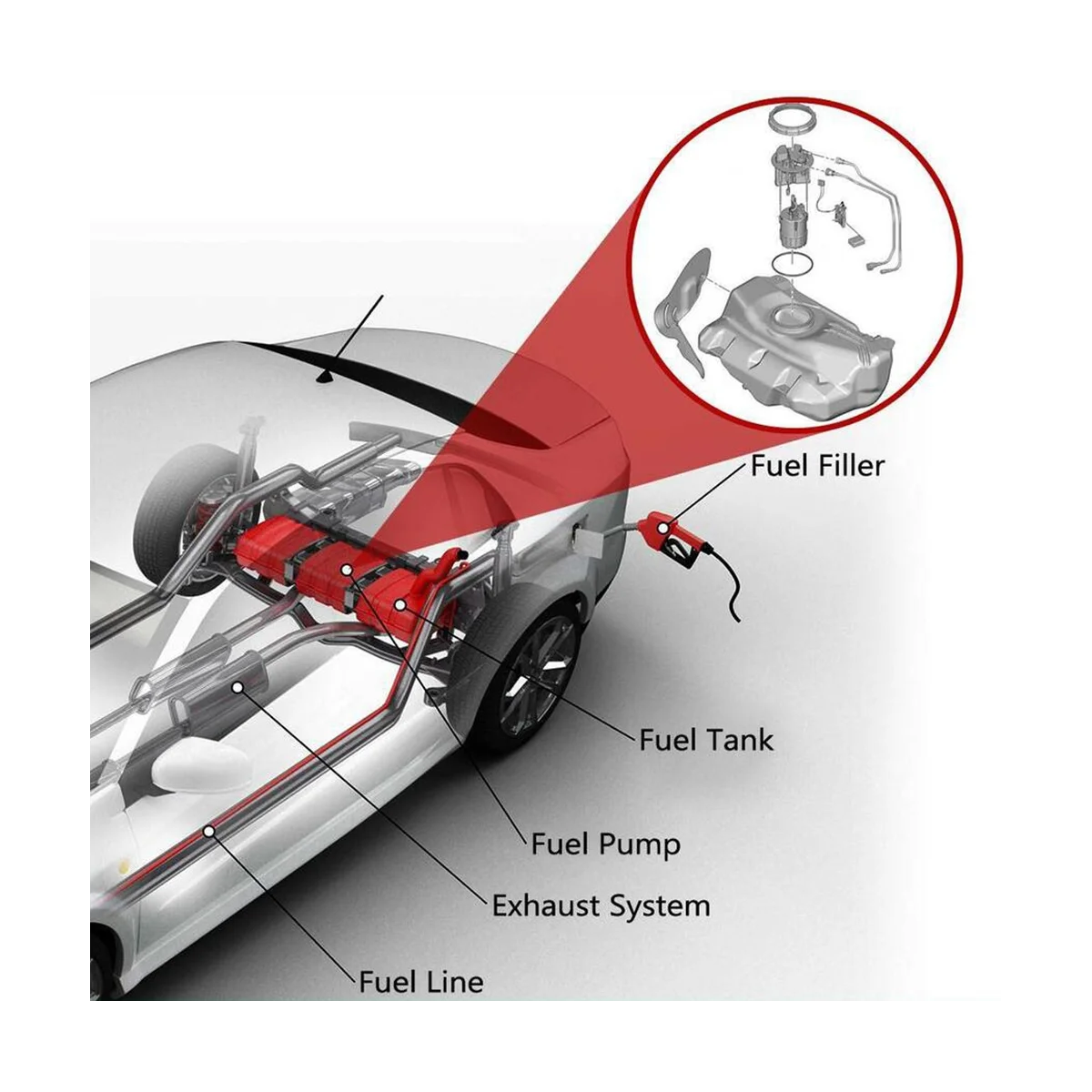 Fuel Filler

Fuel Tank

Fuel Pump

Exhaust System

Fuel Line