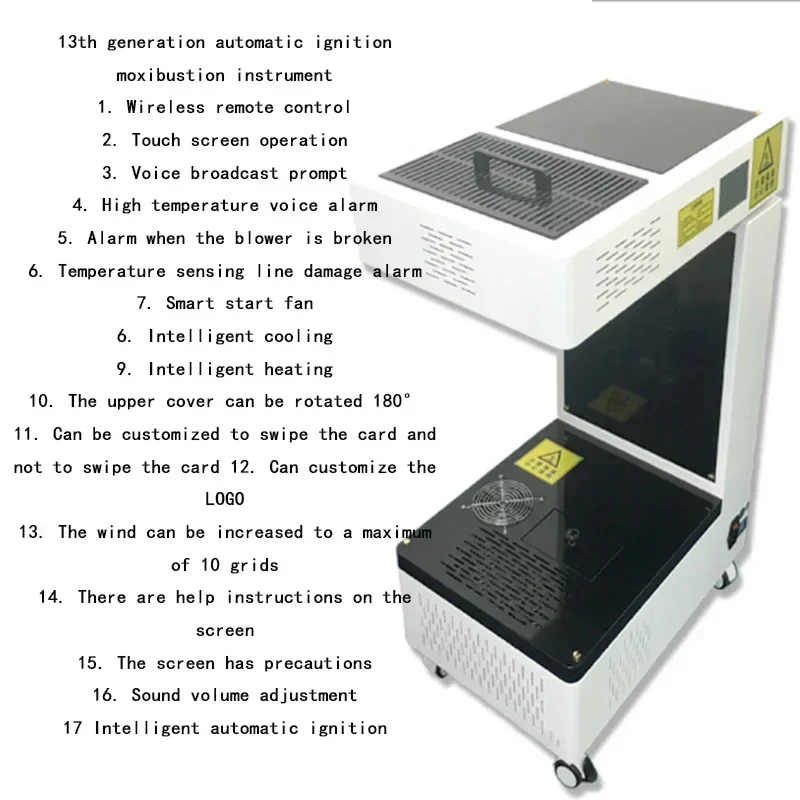 13th generation automatic ignition moxibustion instrument

1. Wireless remote control

2. Touch screen operation

3. Voice broadcast prompt

4. High temperature voice alarm

5. Alarm when the blower is broken

6. Temperature sensing line damage alarm

7. Smart start fan

6. Intelligent cooling

9. Intelligent heating

10. The upper cover can be rotated 180°

11. Can be customized to swipe the card and not to swipe the card 12. Can customize the LOGO

13. The wind can be increased to a maximum of 10 grids

14. There are help instructions on the screen

15. The screen has precautions

16. Sound volume adjustment

17 Intelligent automatic ignition