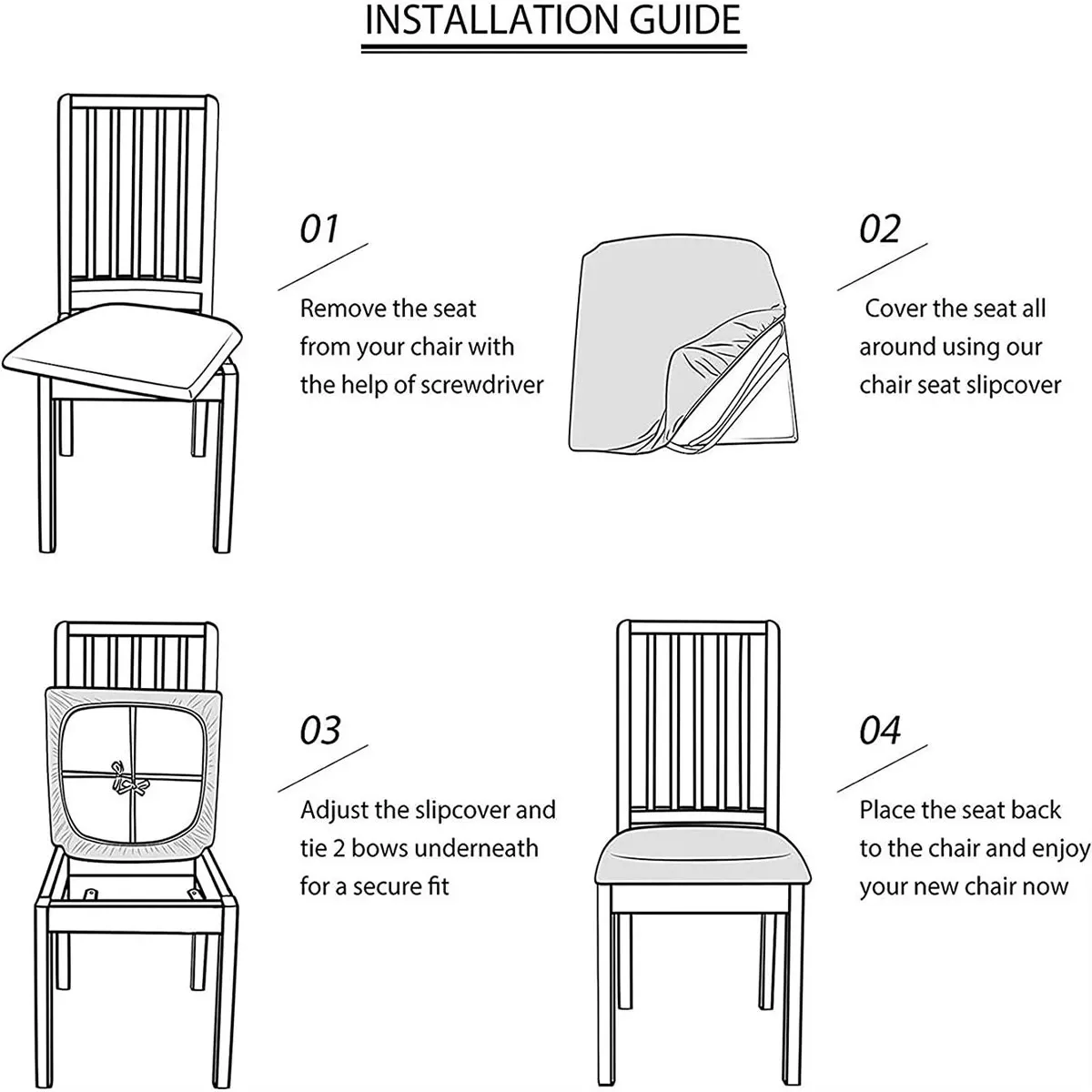 INSTALLATION GUIDE

01

Remove the seat from your chair with the help of screwdriver

02

Cover the seat all around using our chair seat slipcover

03

Adjust the slipcover and tie 2 bows underneath for a secure fit

04

Place the seat back to the chair and enjoy your new chair now