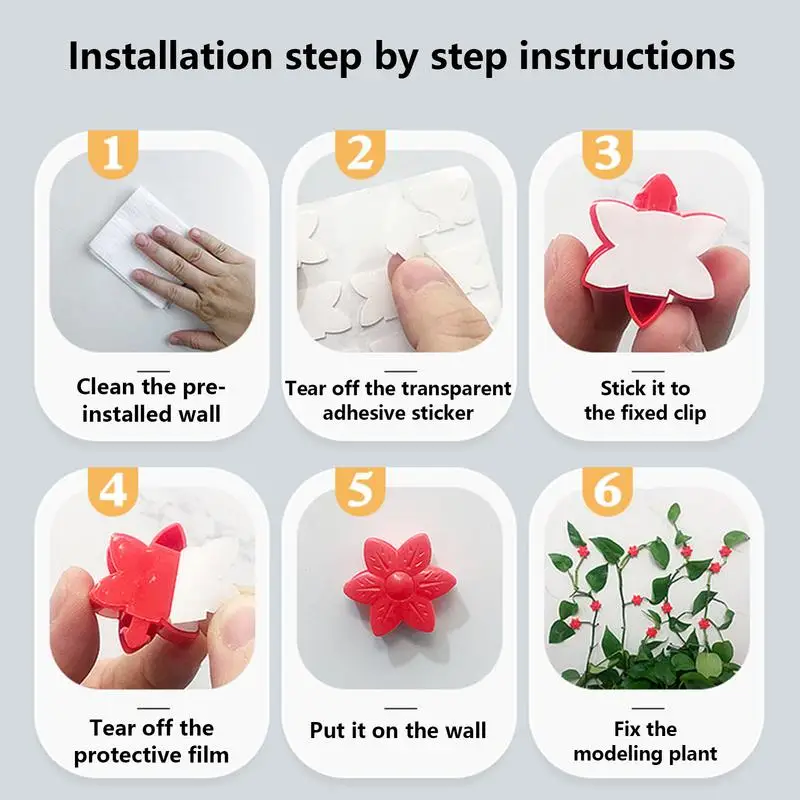 Installation step by step instructions

1

Clean the pre-installed wall

2

Tear off the transparent adhesive sticker

3

Stick it to the fixed clip

4

Tear off the protective film

5

Put it on the wall

6

Fix the modeling plant