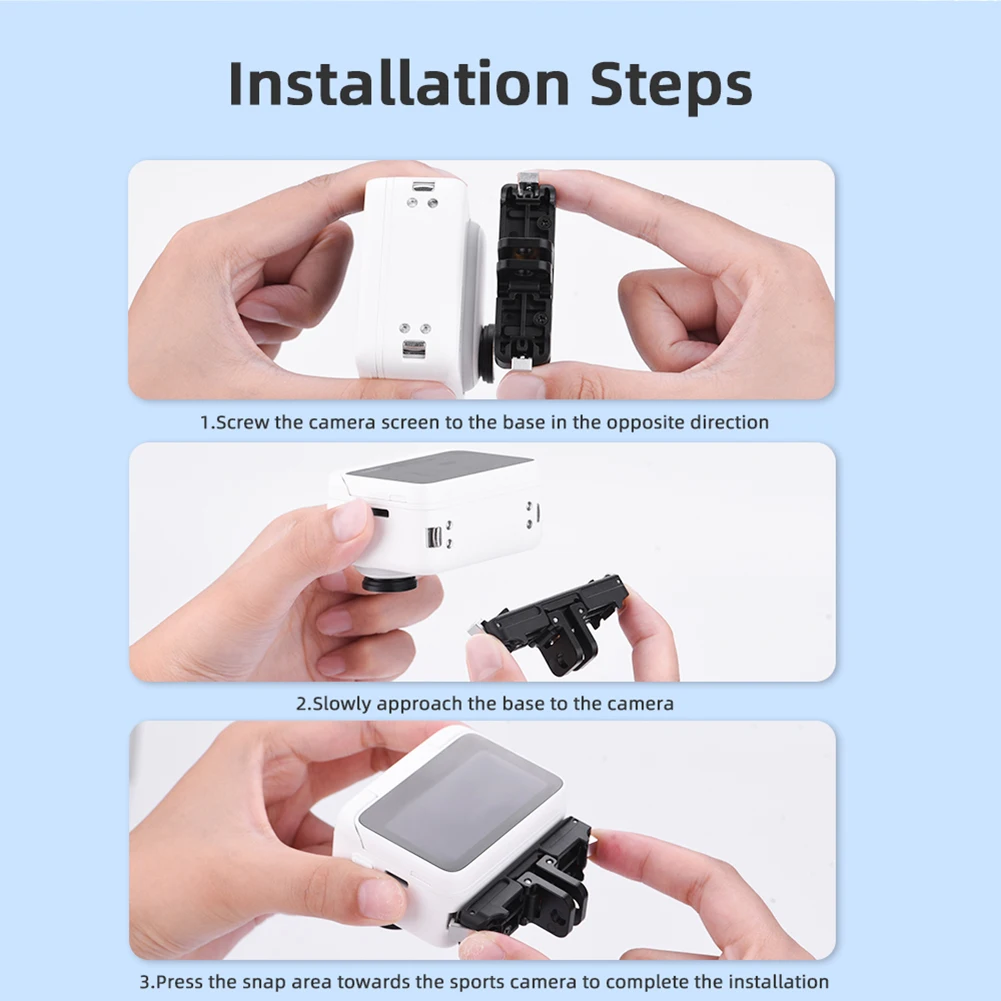 Installation Steps

1.Screw the camera screen to the base in the opposite direction

2.Slowly approach the base to the camera

3.Press the snap area towards the sports camera to complete the installation