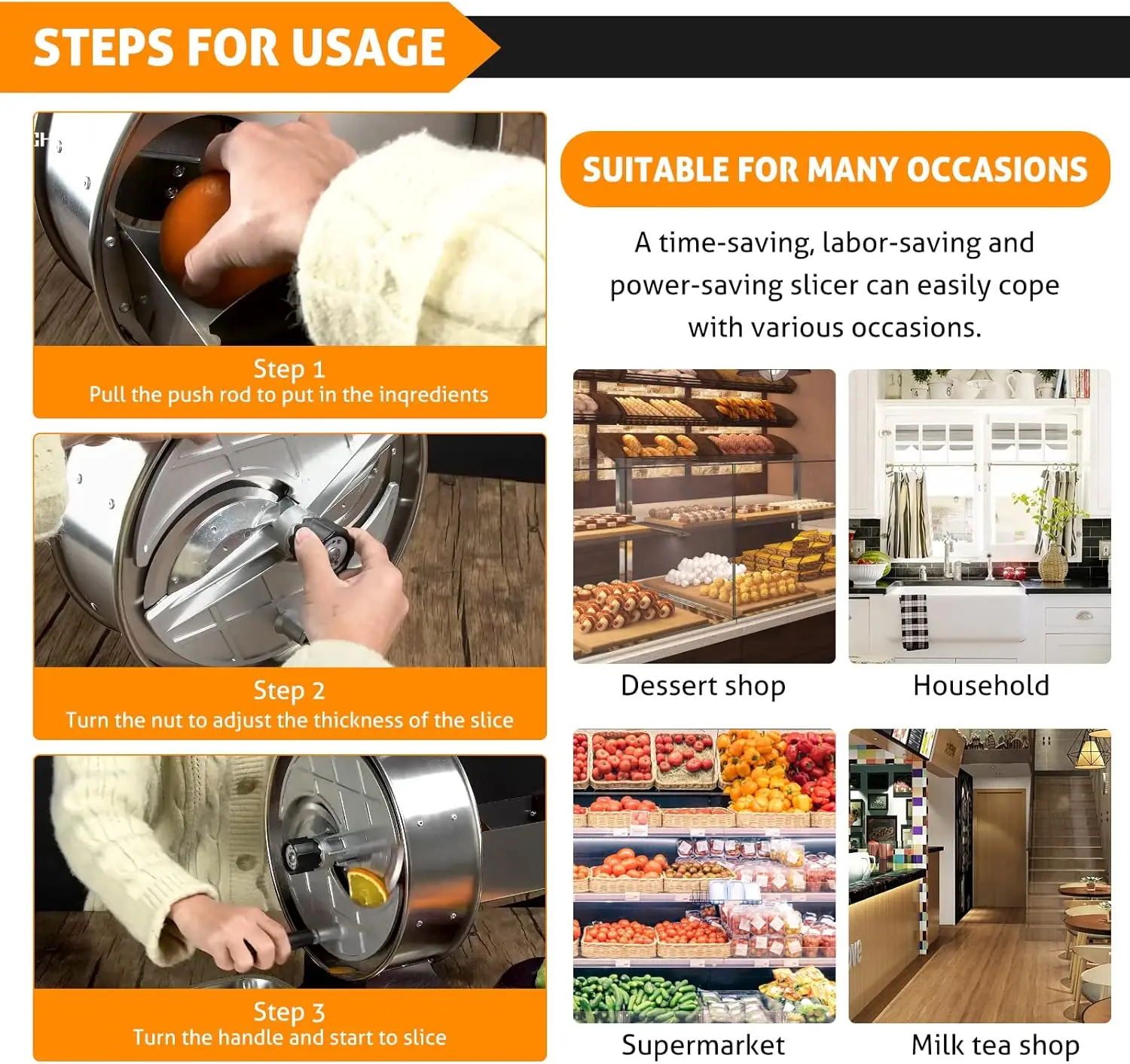 STEPS FOR USAGE

Step 1
Pull the push rod to put in the inqredients

Step 2
Turn the nut to adjust the thickness of the slice

Step 3
Turn the handle and start to slice

SUITABLE FOR MANY OCCASIONS

A time-saving, labor-saving and power-saving slicer can easily cope with various occasions.

Dessert shop

Household

Supermarket

Milk tea shop