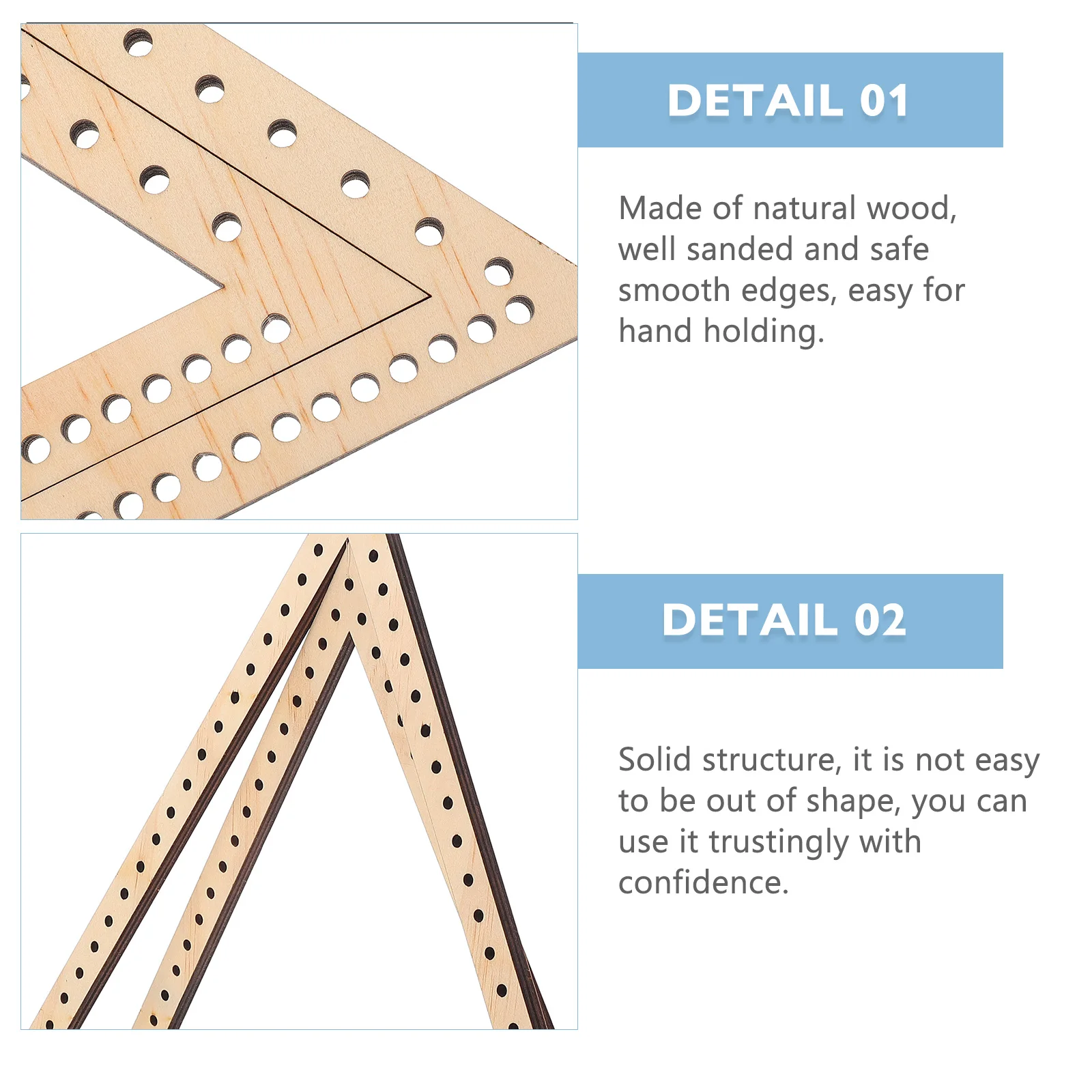 DETAIL 01

Made of natural wood, well sanded and safe smooth edges, easy for hand holding.

DETAIL 02

Solid structure, it is not easy to be out of shape, you can use it trustingly with confidence.