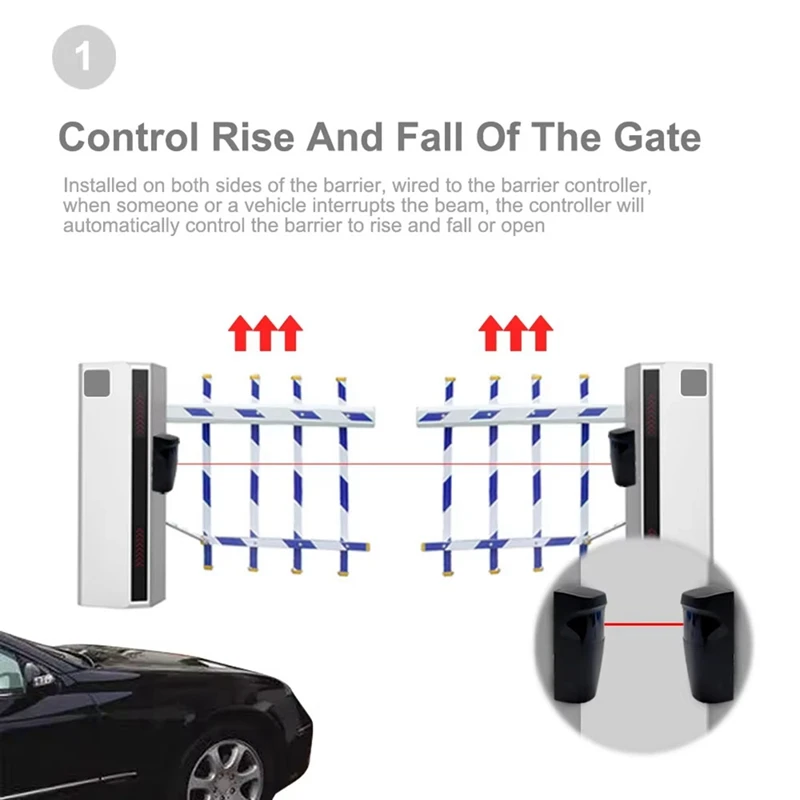 1

Control Rise And Fall Of The Gate

Installed on both sides of the barrier, wired to the barrier controller, when someone or a vehicle interrupts the beam, the controller will automatically control the barrier to rise and fall or open