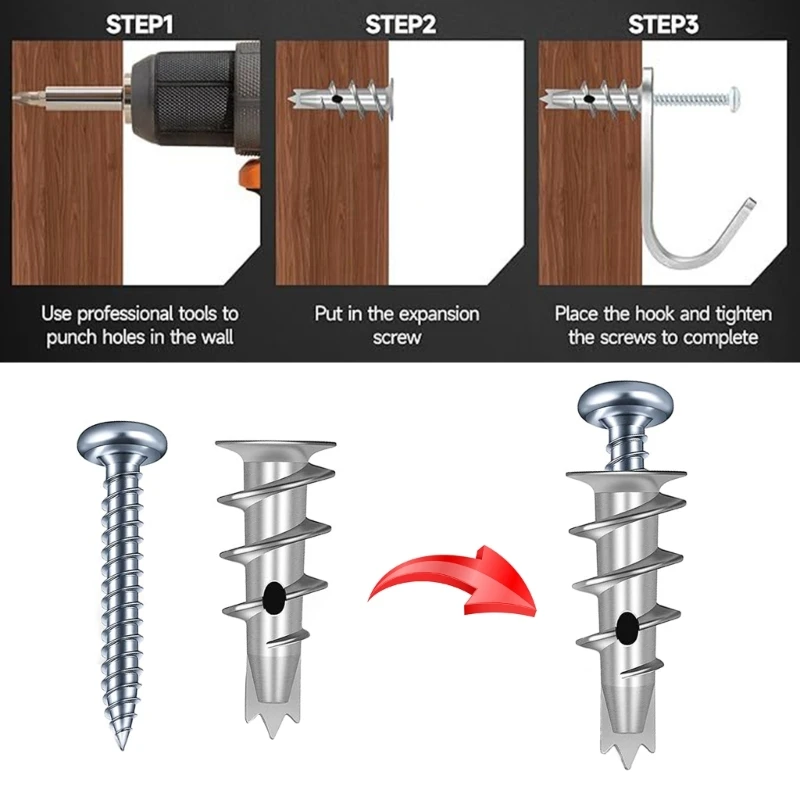 STEP1

Use professional tools to punch holes in the wall

STEP2

Put in the expansion screw

STEP3

Place the hook and tighten the screws to complete