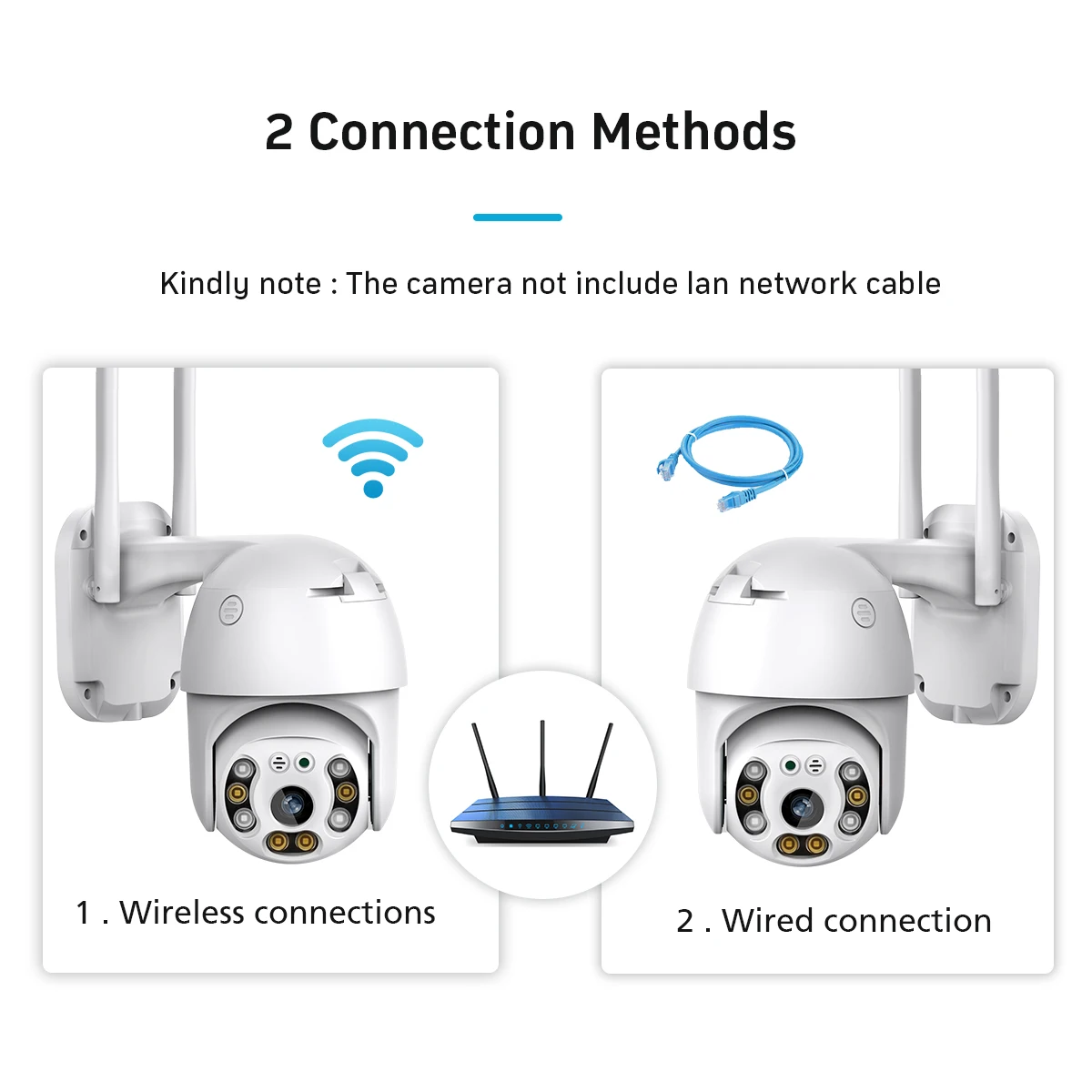 2 Connection Methods

Kindly note : The camera not include lan network cable

1 . Wireless connections

2 . Wired connection