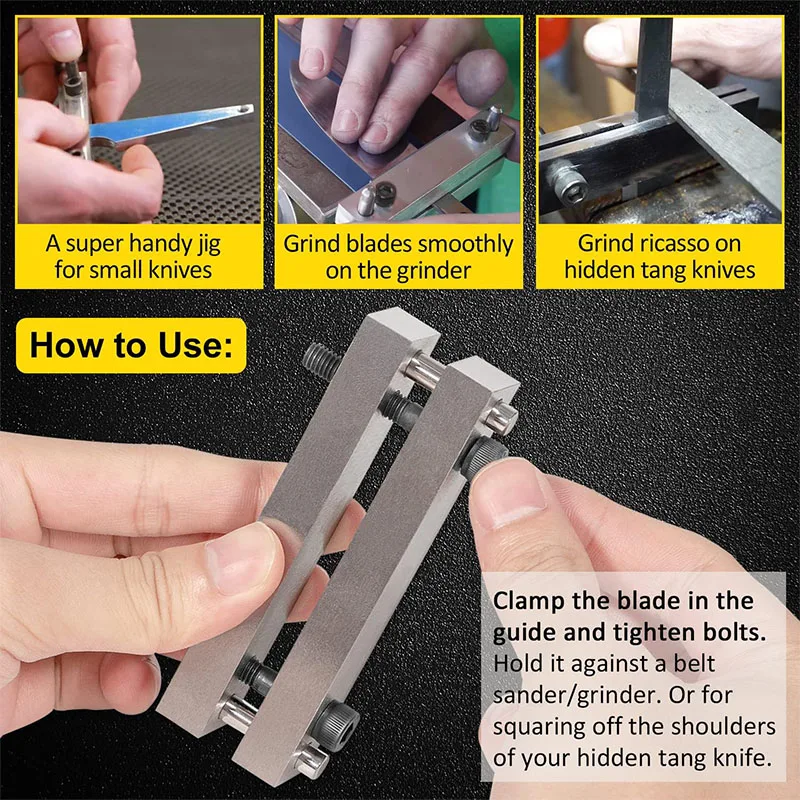 A super handy jig for small knives

Grind blades smoothly on the grinder

Grind ricasso on hidden tang knives

How to Use:

Clamp the blade in the guide and tighten bolts.
Hold it against a belt sander/grinder. Or for squaring off the shoulders of your hidden tang knife.