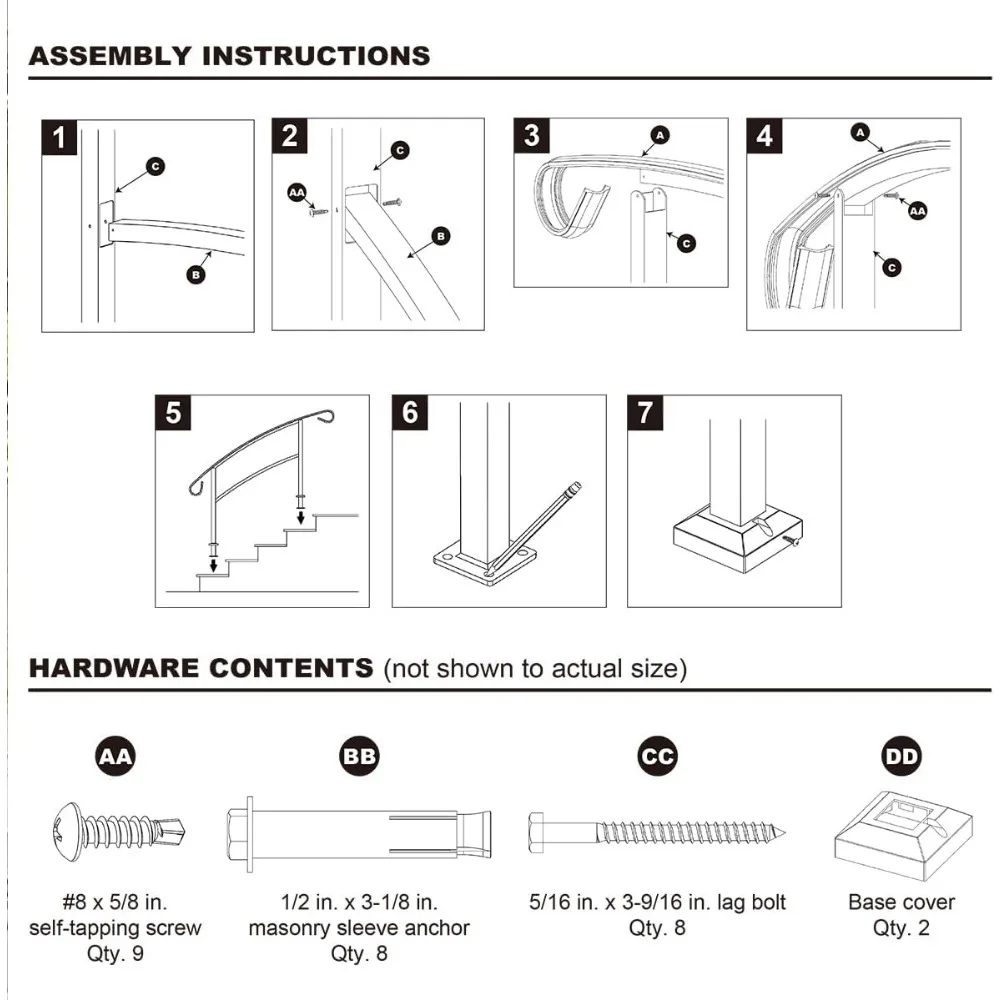 ASSEMBLY INSTRUCTIONS

1
C
B

2
C
AA
B

3
A
C

4
A
AA
C

5

6

7

HARDWARE CONTENTS (not shown to actual size)

AA
#8 x 5/8 in. self-tapping screw
Qty. 9

BB
1/2 in. x 3-1/8 in. masonry sleeve anchor
Qty. 8

CC
5/16 in. x 3-9/16 in. lag bolt
Qty. 8

DD
Base cover
Qty. 2