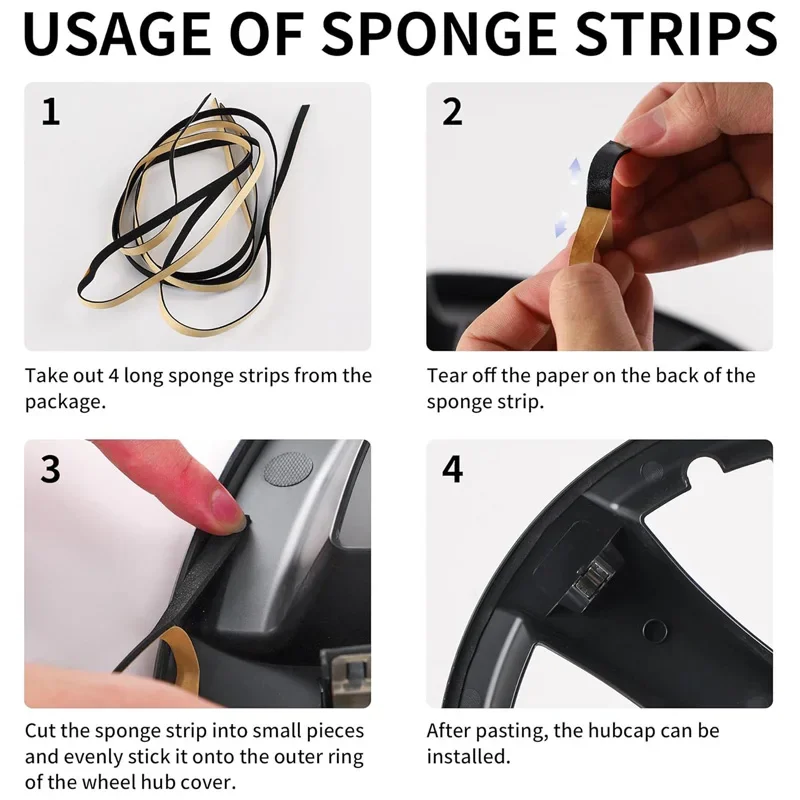 USAGE OF SPONGE STRIPS

1

Take out 4 long sponge strips from the package.

2

Tear off the paper on the back of the sponge strip.

3

Cut the sponge strip into small pieces and evenly stick it onto the outer ring of the wheel hub cover.

4

After pasting, the hubcap can be installed.