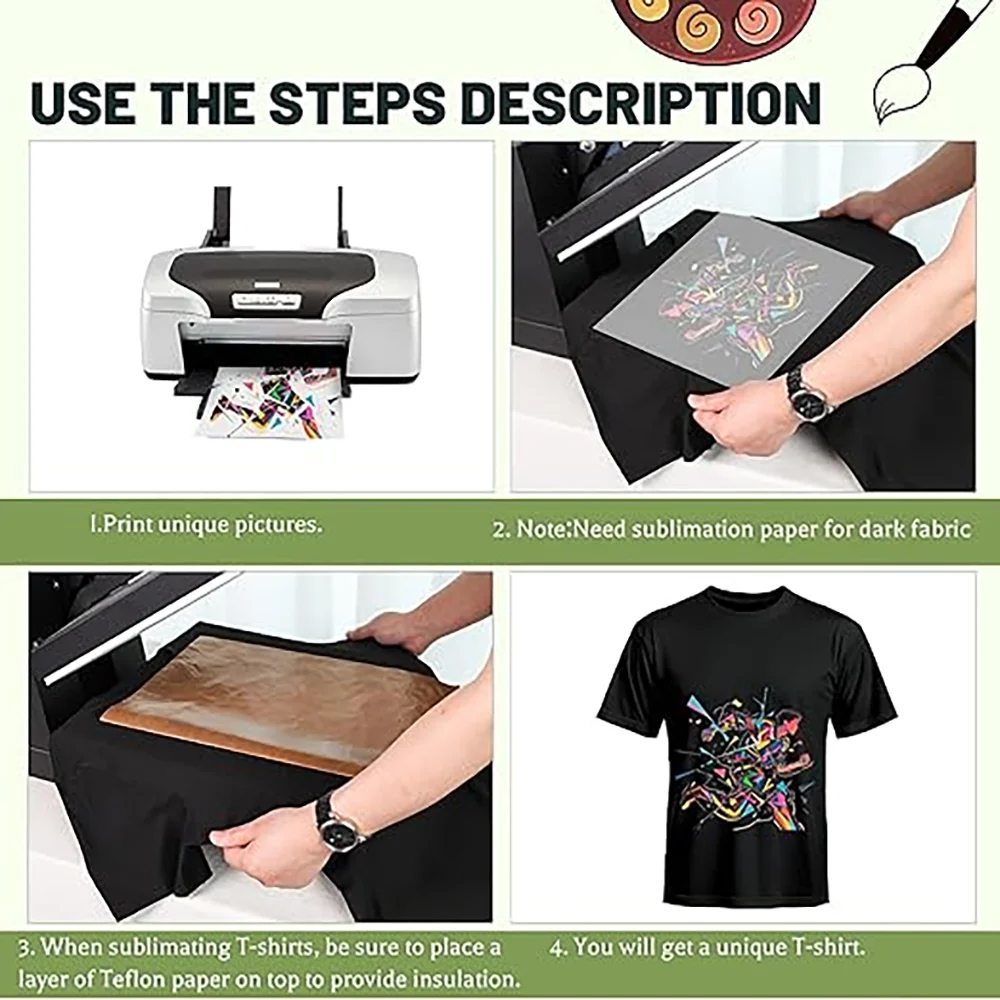 USE THE STEPS DESCRIPTION

1.Print unique pictures.

2. Note:Need sublimation paper for dark fabric

3. When sublimating T-shirts, be sure to place a layer of Teflon paper on top to provide insulation.

4. You will get a unique T-shirt.