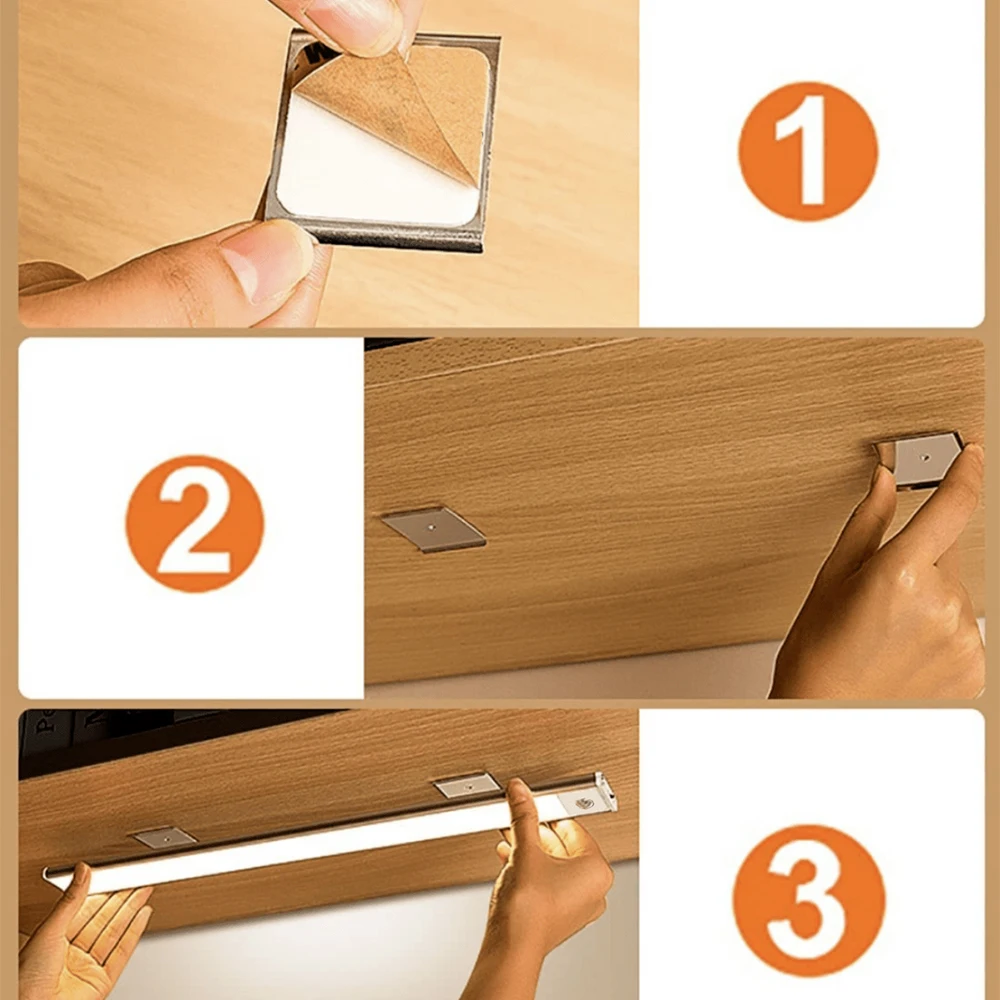 1

2

3