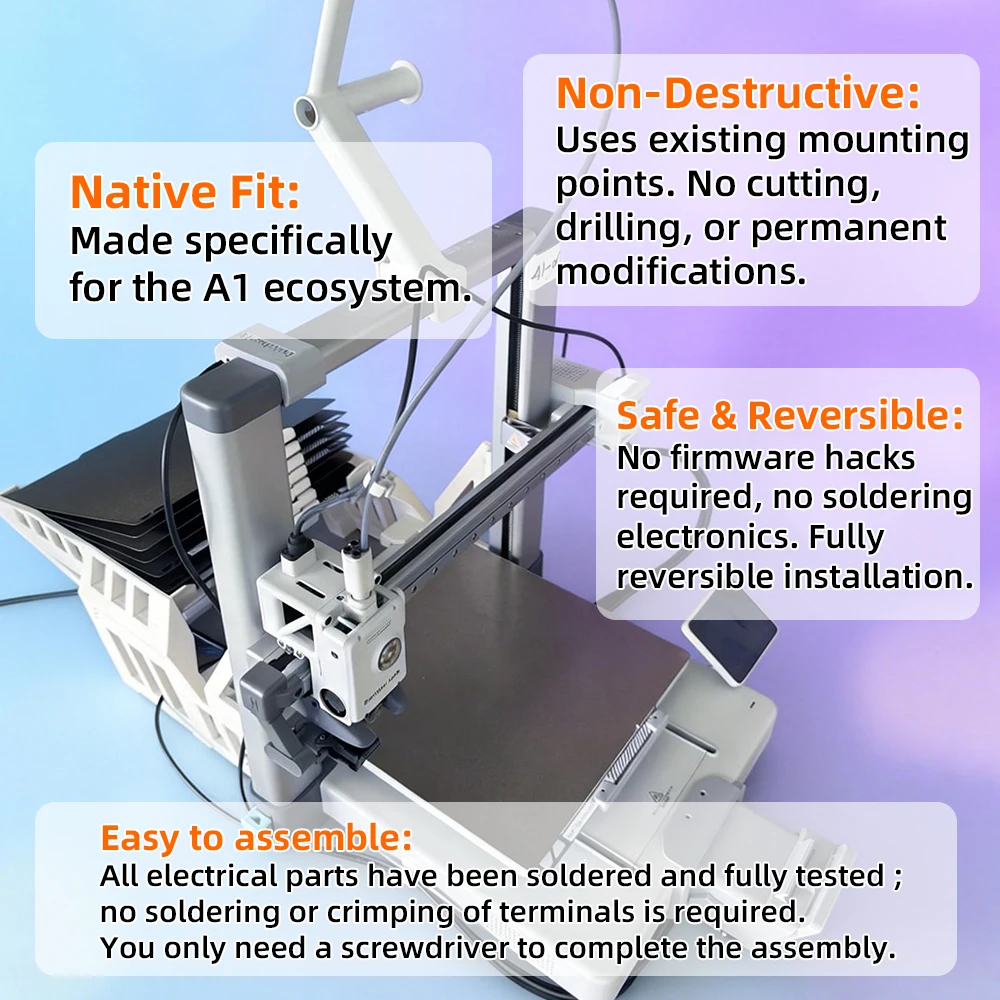 Native Fit:
Made specifically for the A1 ecosystem.

Non-Destructive:
Uses existing mounting points. No cutting, drilling, or permanent modifications.

Safe & Reversible:
No firmware hacks required, no soldering electronics. Fully reversible installation.

Easy to assemble:
All electrical parts have been soldered and fully tested ; no soldering or crimping of terminals is required.
You only need a screwdriver to complete the assembly.